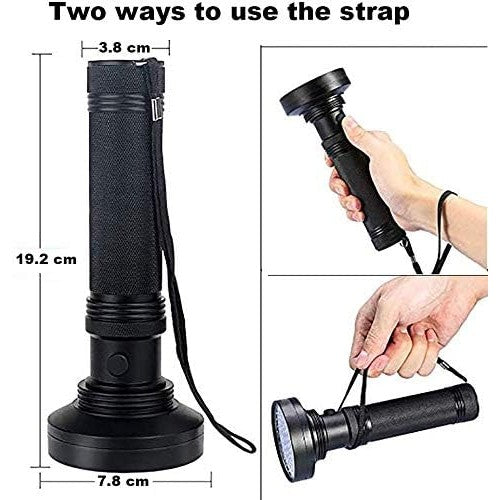 Two ways to use the strap

3.8 cm

19.2 cm

7.8 cm