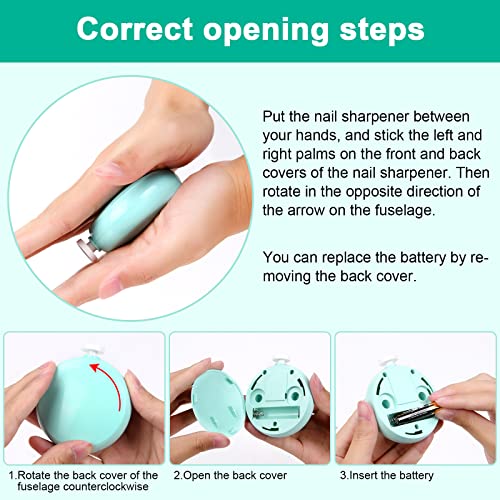 Correct opening steps

Put the nail sharpener between your hands, and stick the left and right palms on the front and back covers of the nail sharpener. Then rotate in the opposite direction of the arrow on the fuselage.

You can replace the battery by removing the back cover.

1.Rotate the back cover of the fuselage counterclockwise

2.Open the back cover

3.Insert the battery