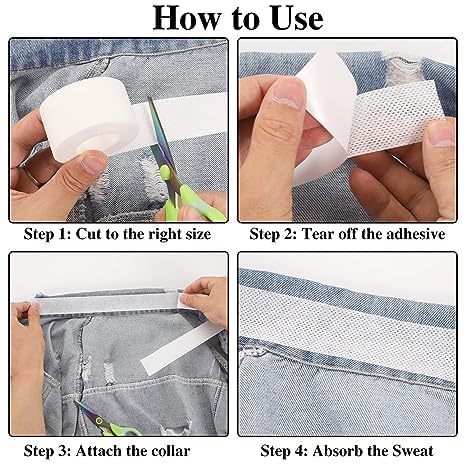 How to Use

Step 1: Cut to the right size

Step 2: Tear off the adhesive

Step 3: Attach the collar

Step 4: Absorb the Sweat