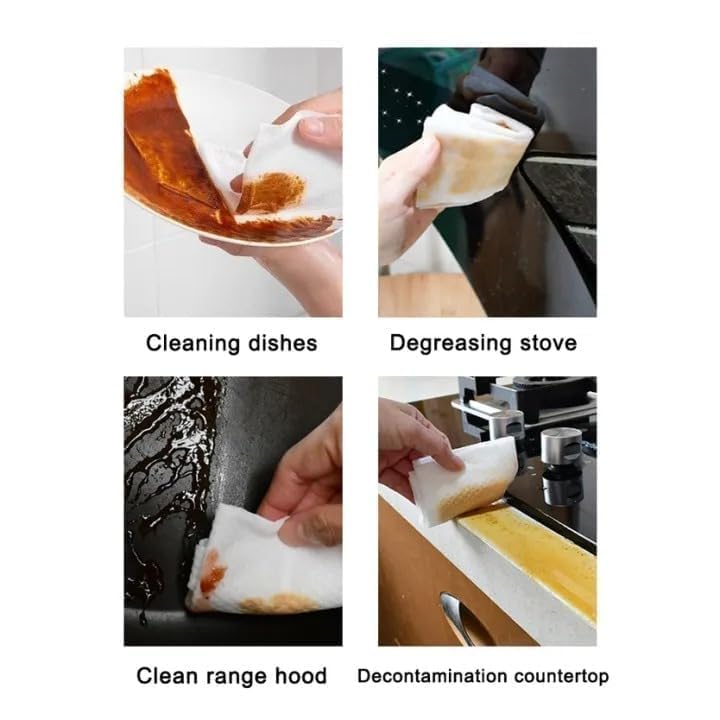 Cleaning dishes

Degreasing stove

Clean range hood

Decontamination countertop