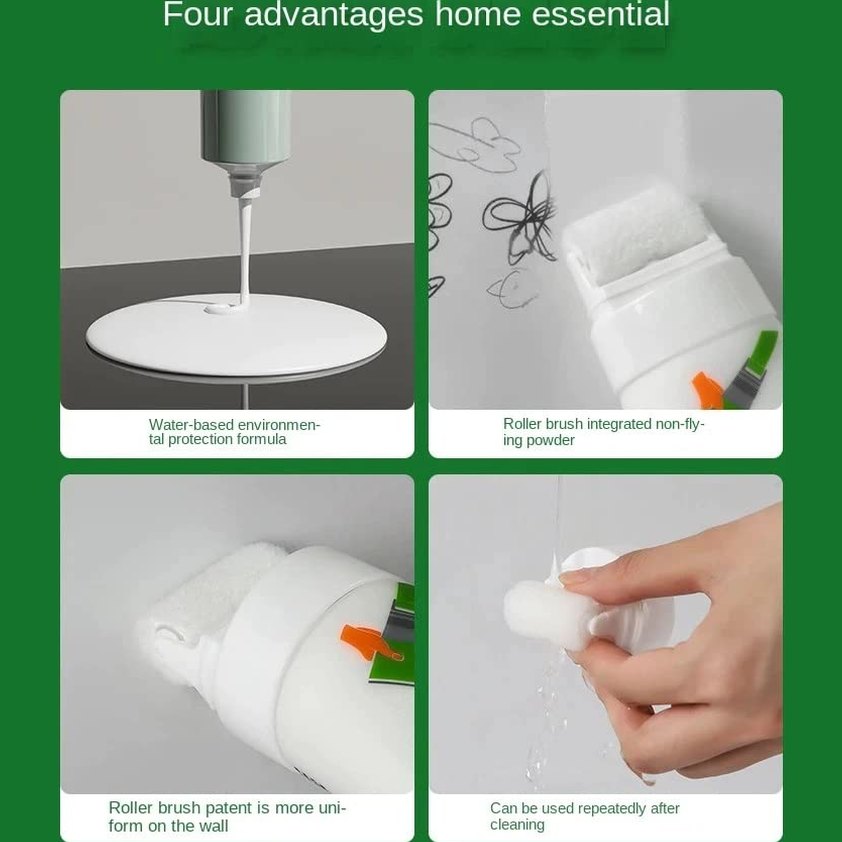 Four advantages home essential

Water-based environmental protection formula

Roller brush integrated non-flying powder

Roller brush patent is more uniform on the wall

Can be used repeatedly after cleaning