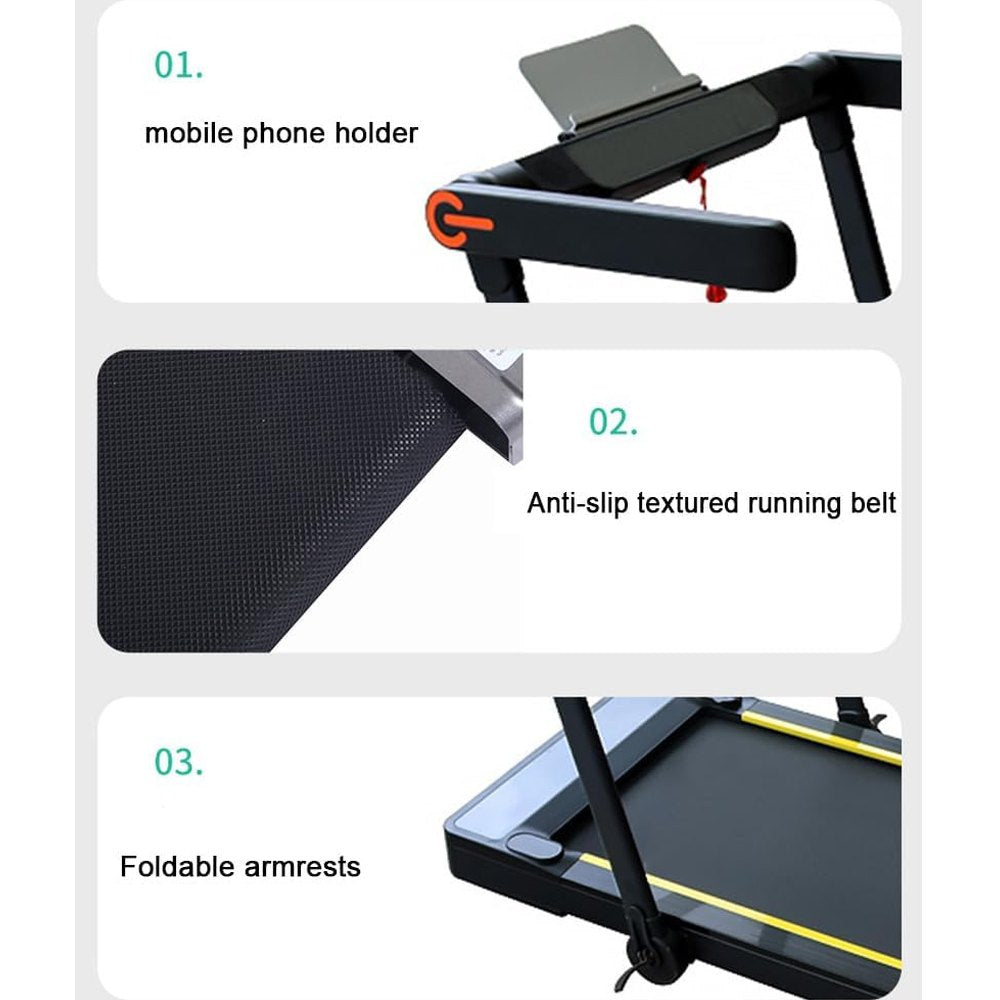 01.

mobile phone holder

02.

Anti-slip textured running belt

03.

Foldable armrests