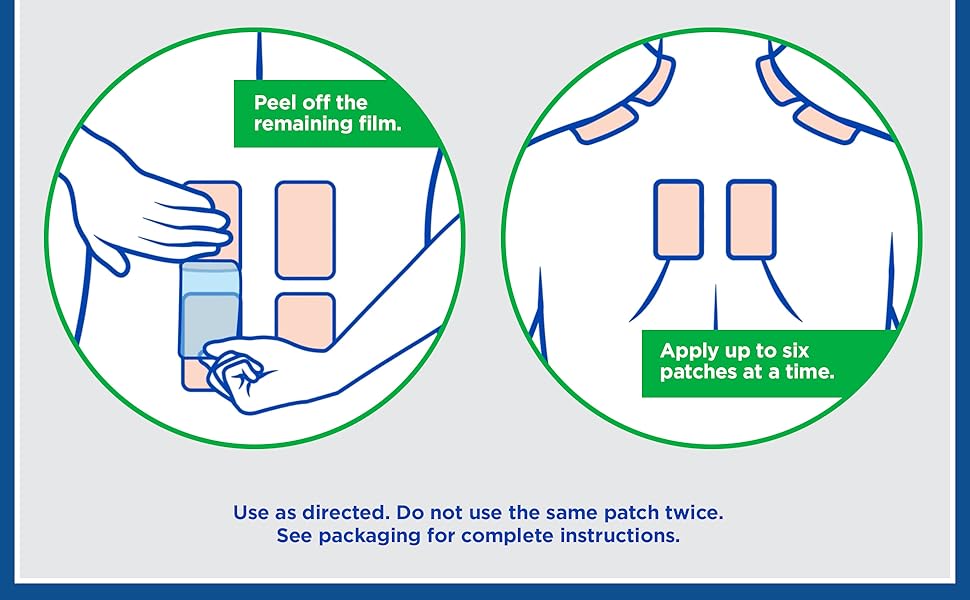 Peel off the remaining film.

Apply up to six patches at a time.

Use as directed. Do not use the same patch twice. See packaging for complete instructions.