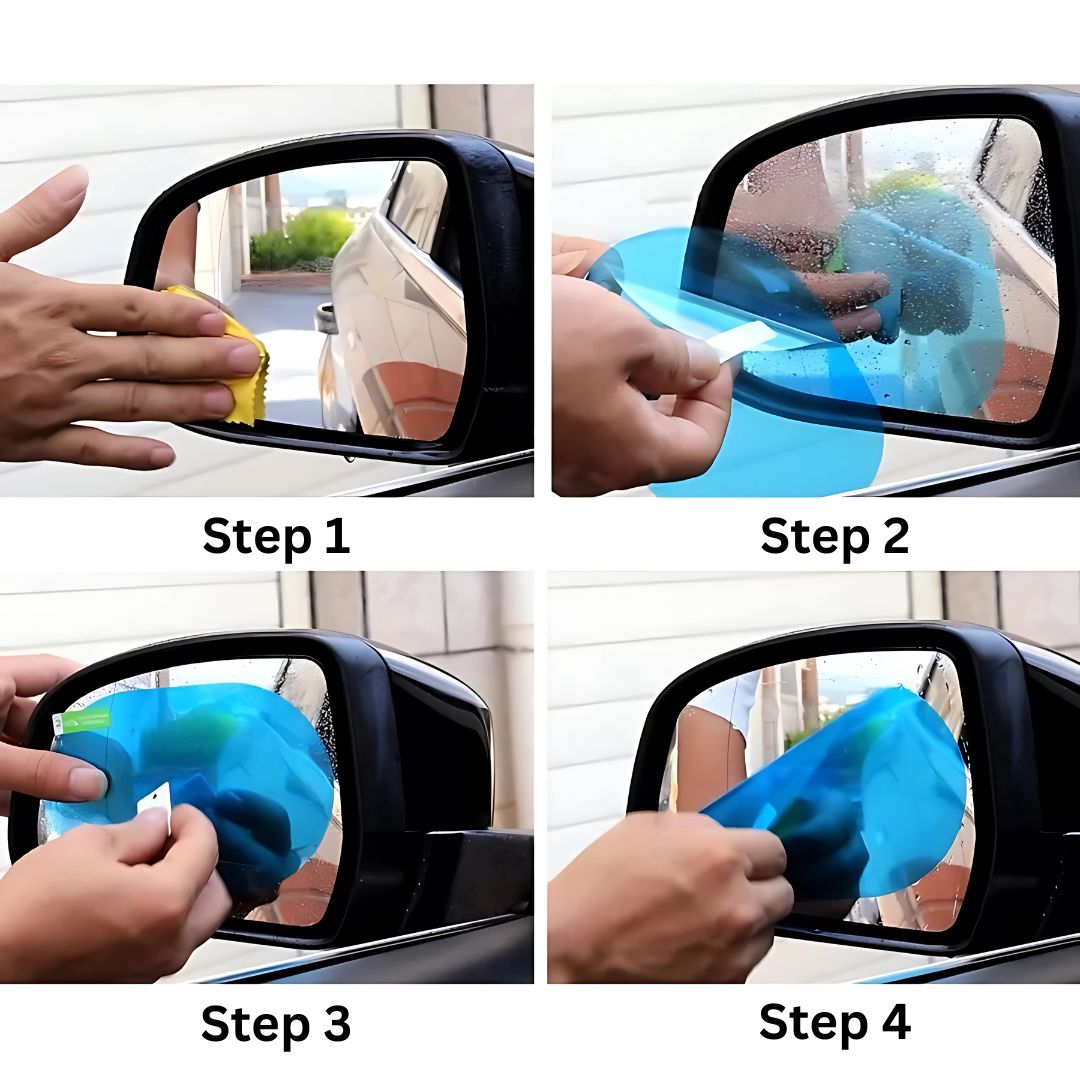 Step 1

Step 2

Step 3

Step 4