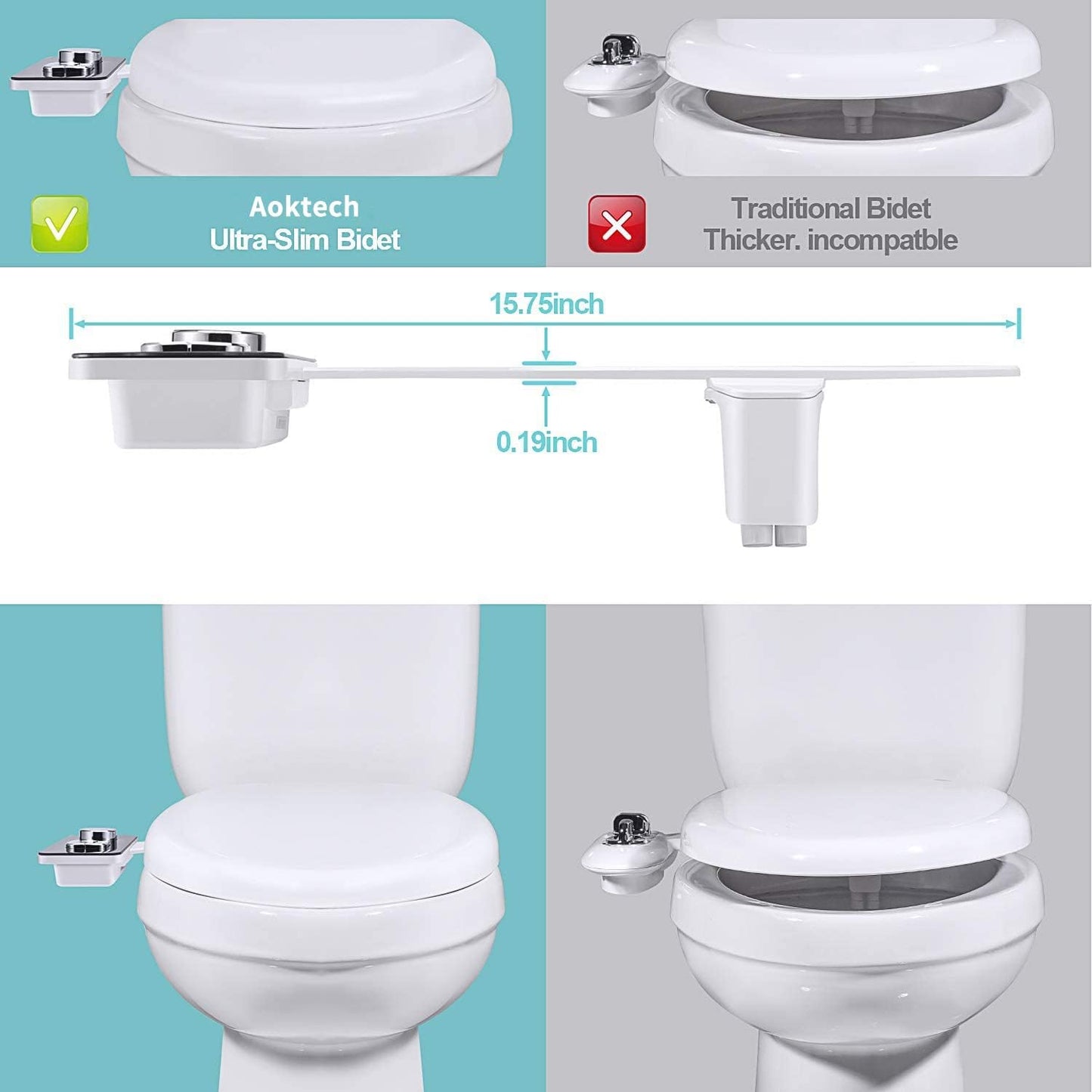 Aoktech
Ultra-Slim Bidet

Traditional Bidet
Thicker. incompatble

15.75inch

0.19inch