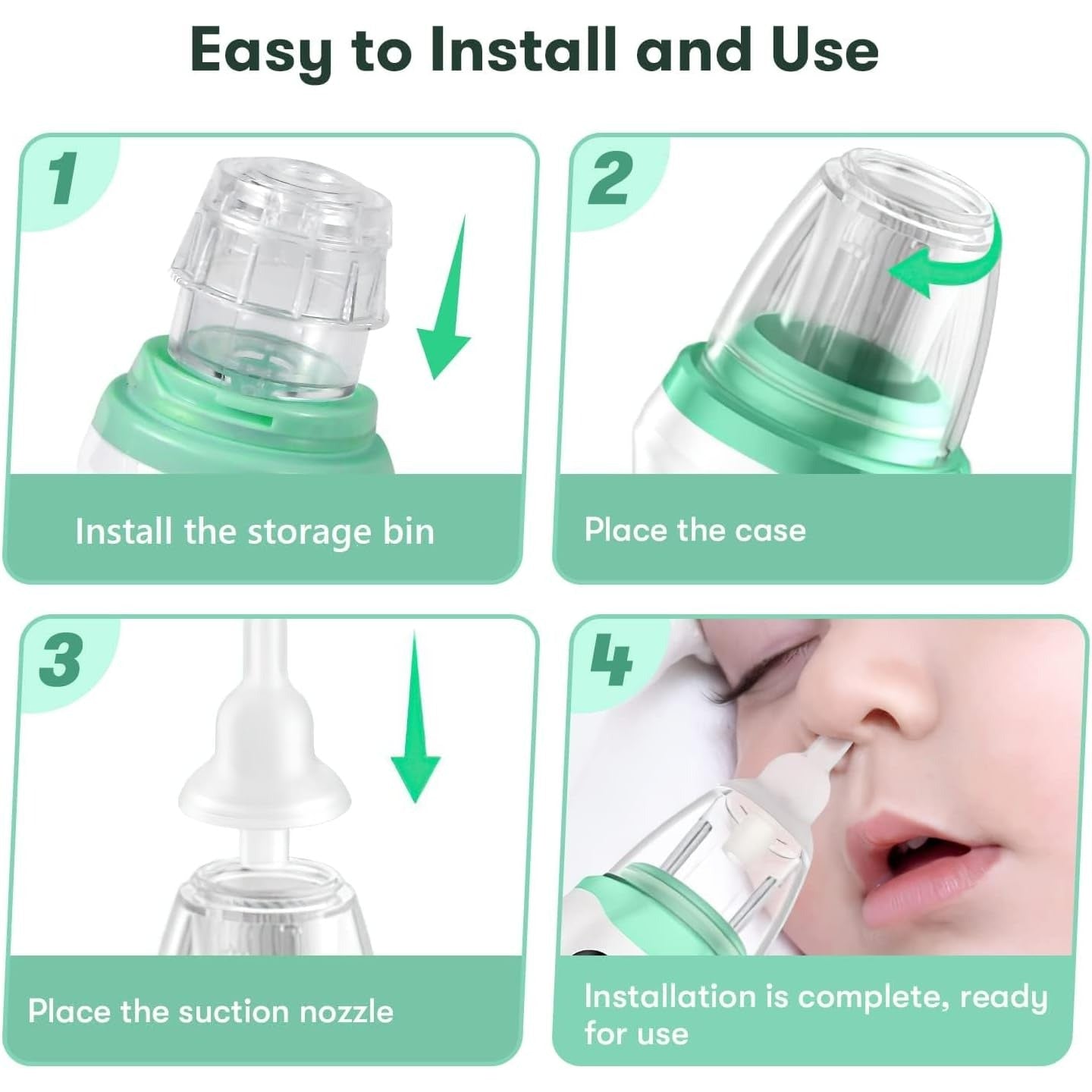 Easy to Install and Use

1

Install the storage bin

2

Place the case

3

Place the suction nozzle

4

Installation is complete, ready for use