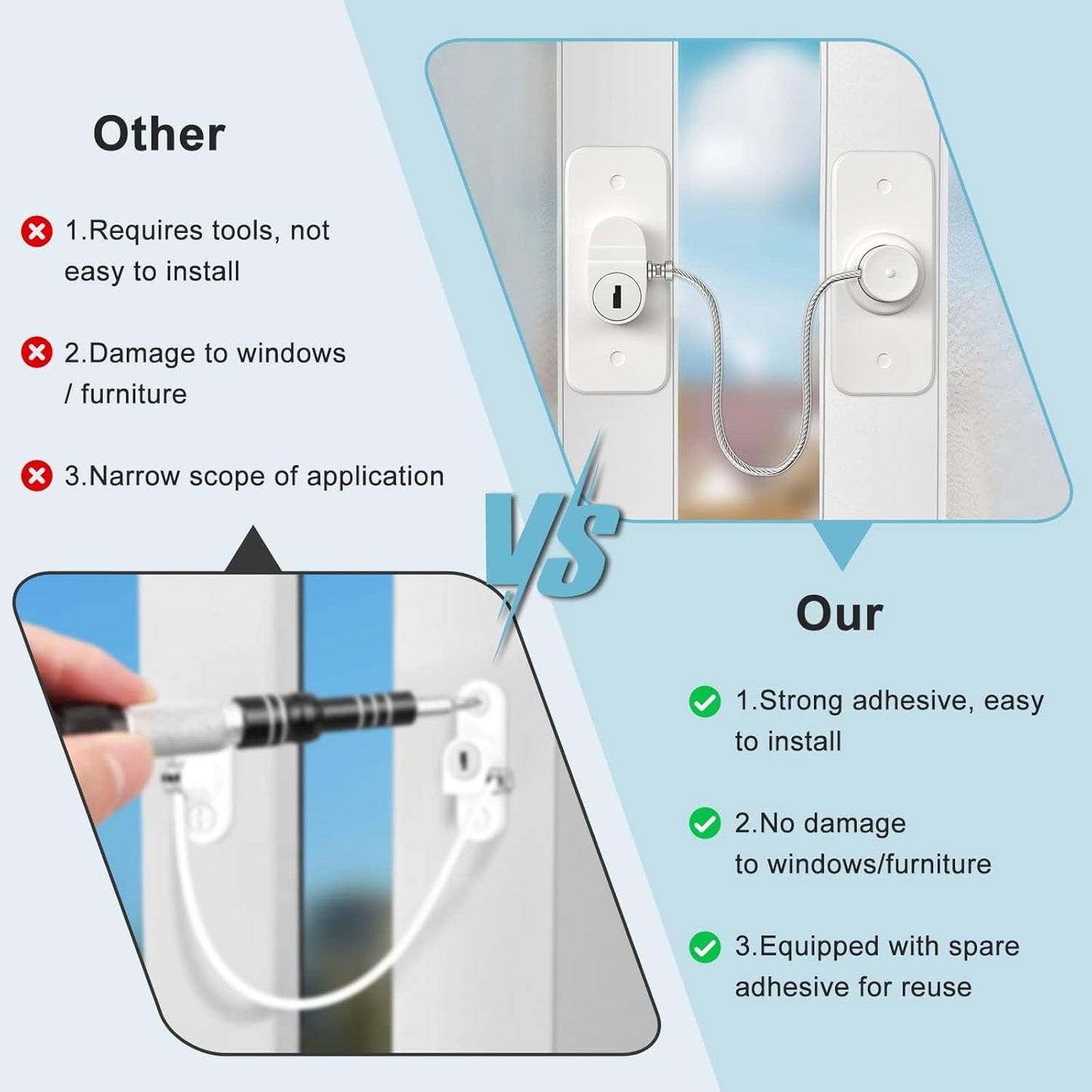 Other

1.Requires tools, not easy to install

2.Damage to windows / furniture

3.Narrow scope of application

VS

Our

1.Strong adhesive, easy to install

2.No damage to windows/furniture

3.Equipped with spare adhesive for reuse