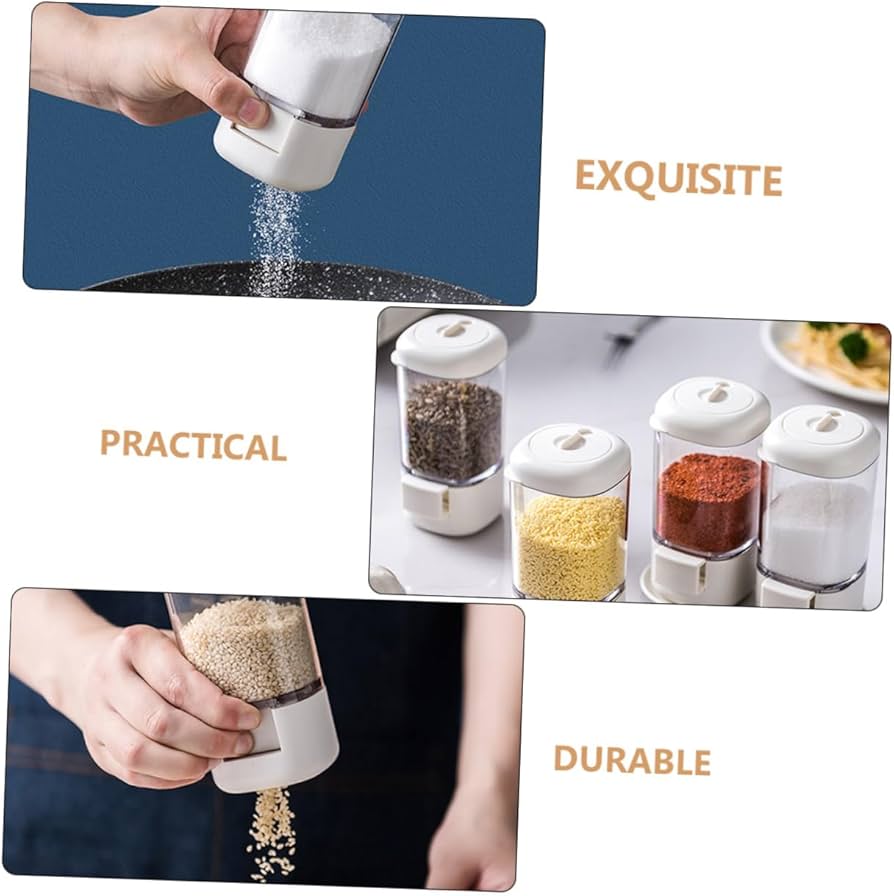 EXQUISITE

PRACTICAL

DURABLE