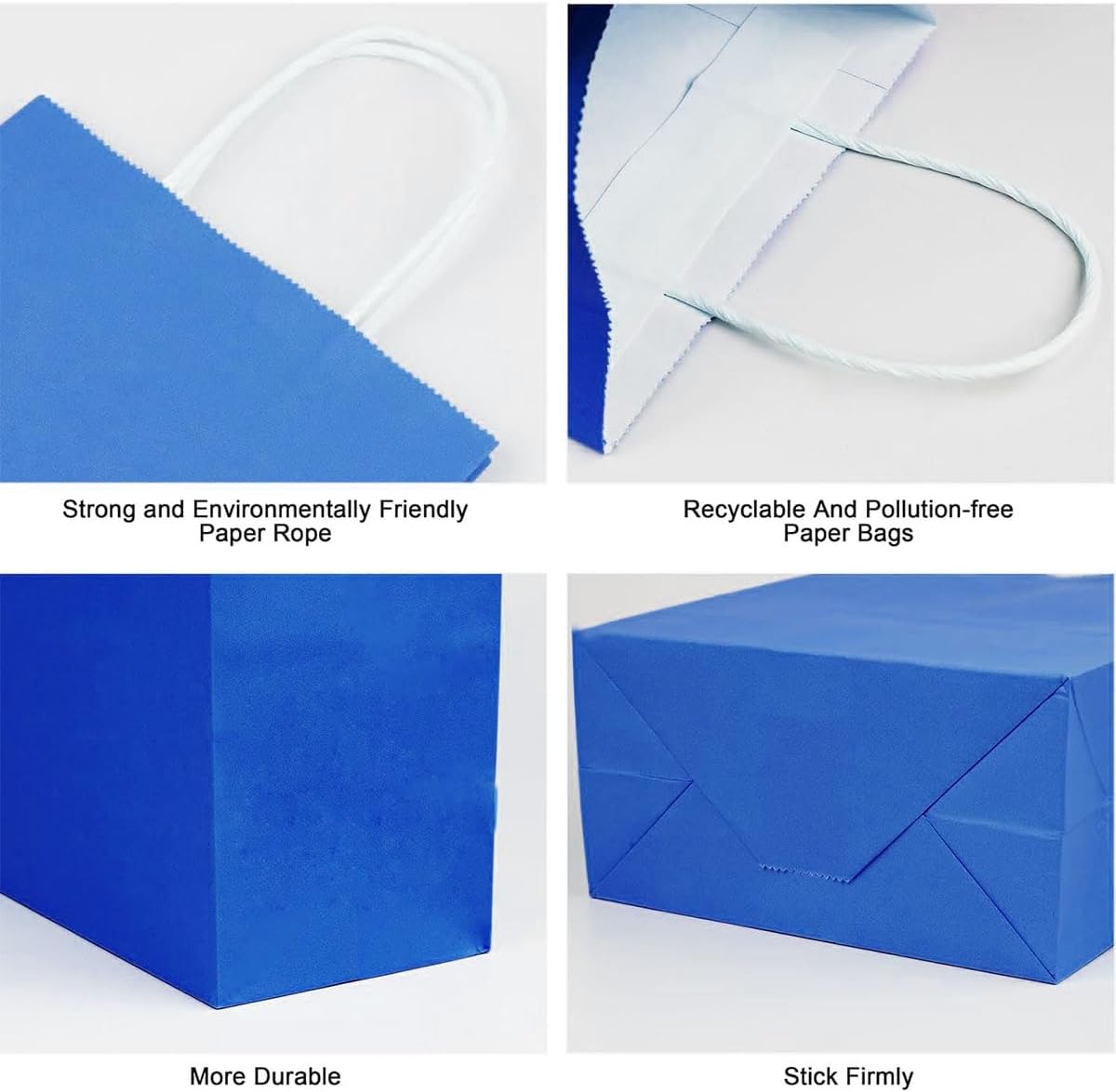 Strong and Environmentally Friendly Paper Rope

Recyclable And Pollution-free Paper Bags

More Durable

Stick Firmly