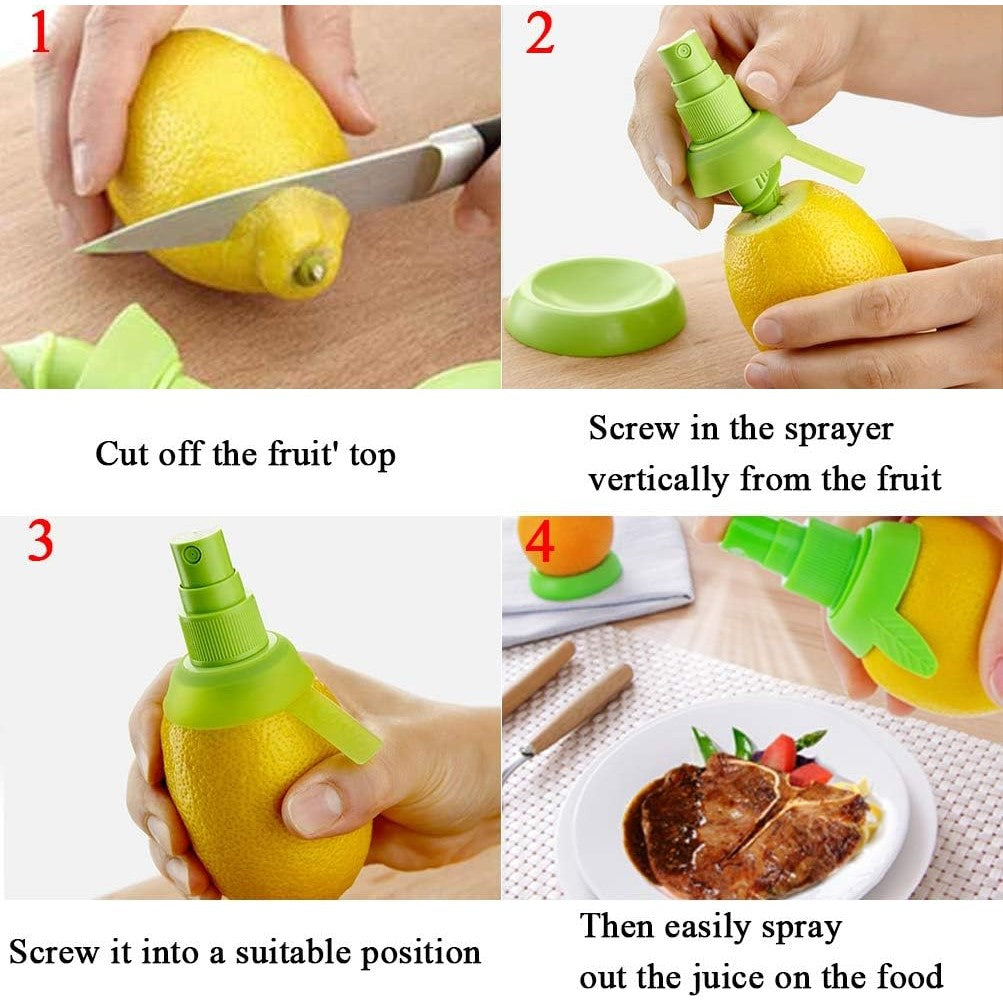 1

Cut off the fruit' top

2

Screw in the sprayer vertically from the fruit

3

Screw it into a suitable position

4

Then easily spray out the juice on the food