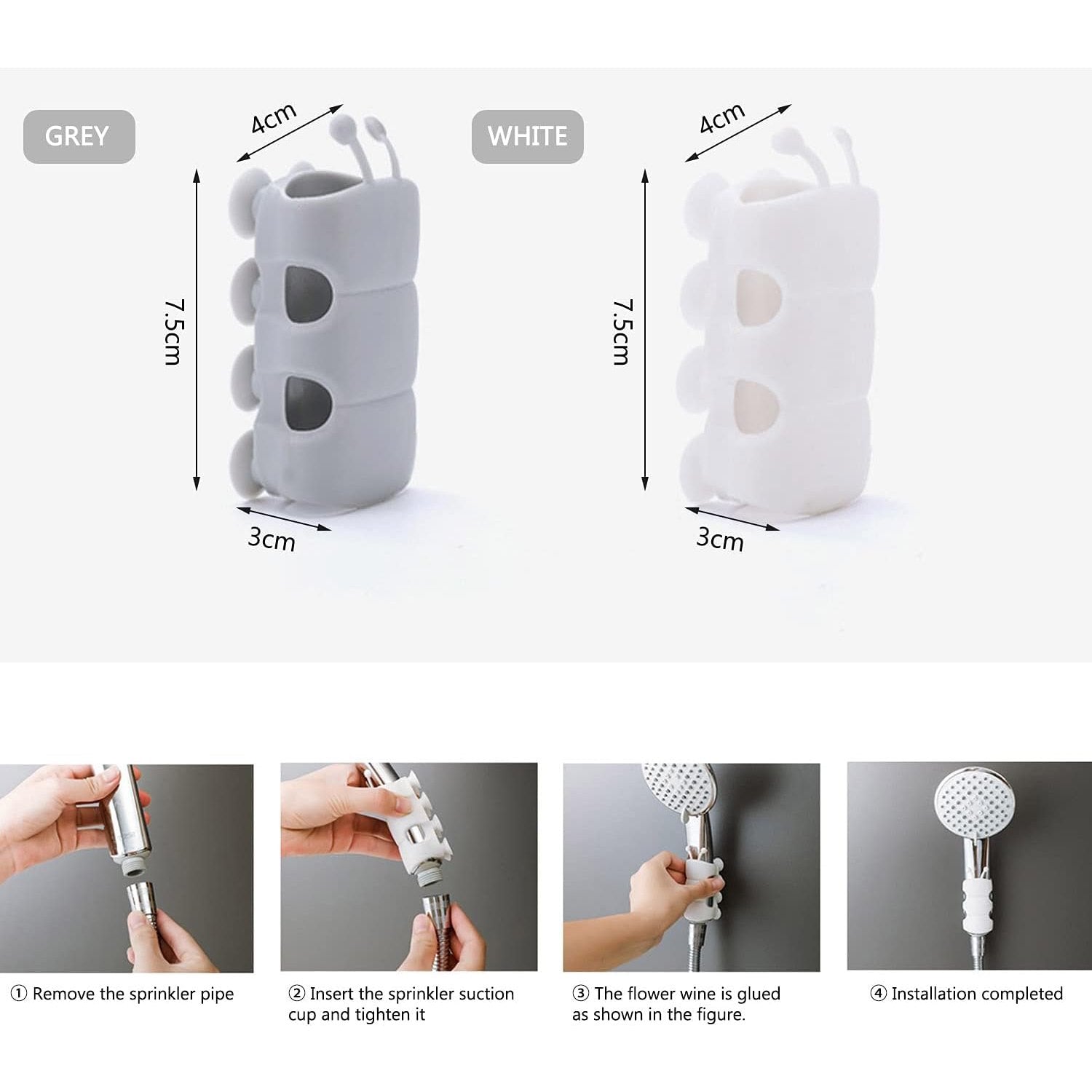 GREY

4cm

7.5cm

3cm

WHITE

4cm

7.5cm

3cm

① Remove the sprinkler pipe

② Insert the sprinkler suction cup and tighten it

③ The flower wine is glued as shown in the figure.

④ Installation completed