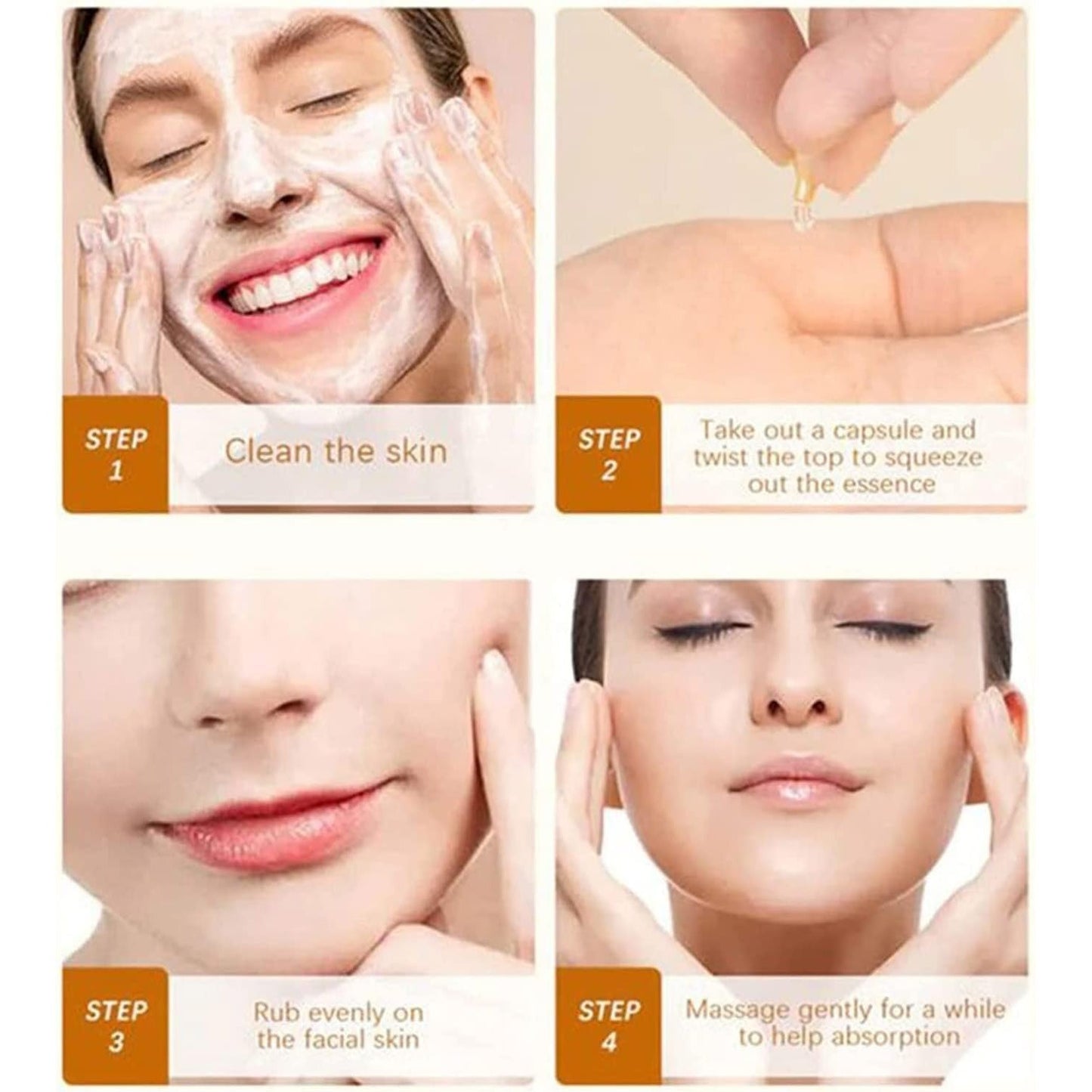 STEP 1

Clean the skin

STEP 2

Take out a capsule and twist the top to squeeze out the essence

STEP 3

Rub evenly on the facial skin

STEP 4

Massage gently for a while to help absorption