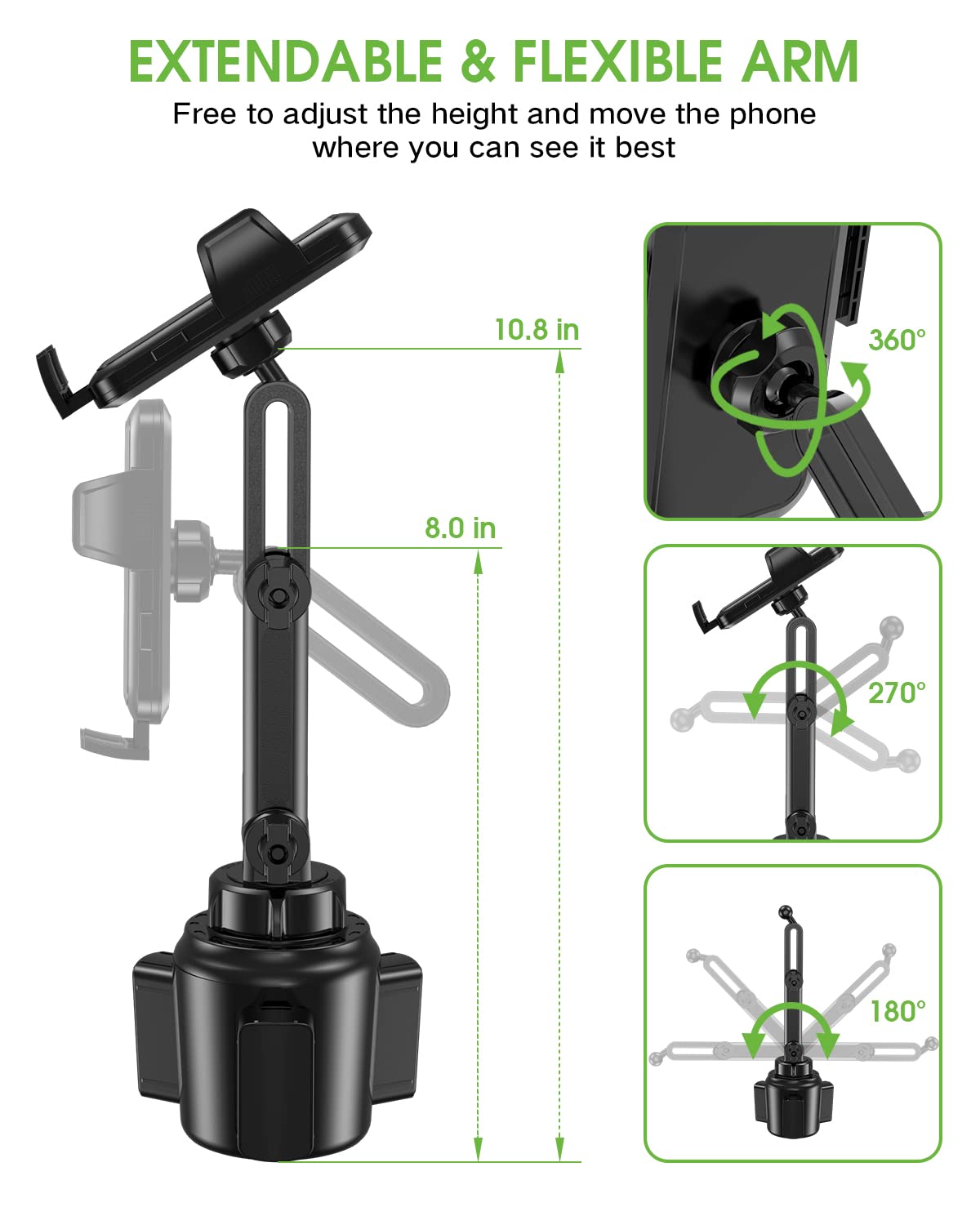 EXTENDABLE & FLEXIBLE ARM

Free to adjust the height and move the phone where you can see it best

10.8 in

8.0 in

360°

270°

180°