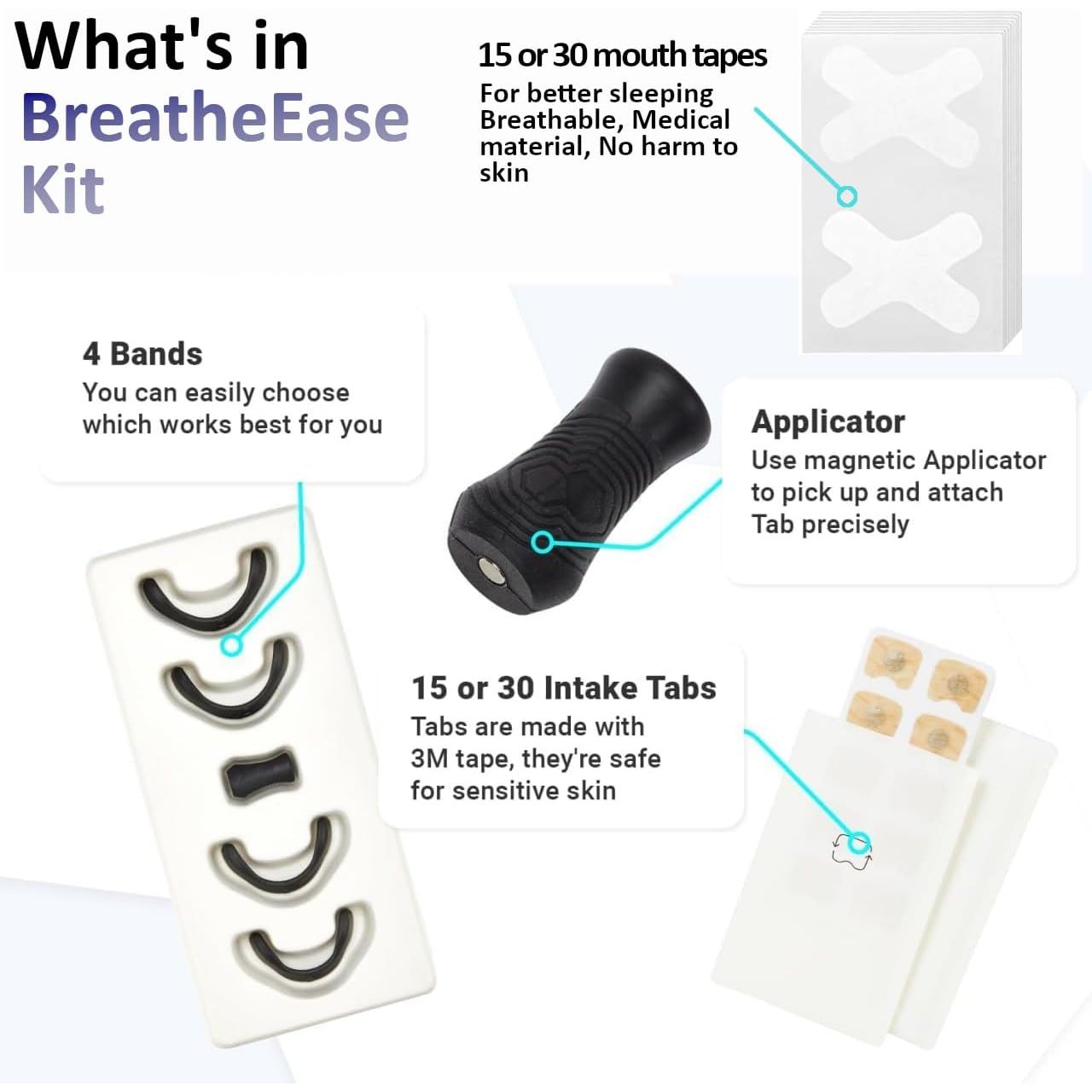 What's in BreatheEase Kit

15 or 30 mouth tapes
For better sleeping Breathable, Medical material, No harm to skin

4 Bands
You can easily choose which works best for you

Applicator
Use magnetic Applicator to pick up and attach Tab precisely

15 or 30 Intake Tabs
Tabs are made with 3M tape, they're safe for sensitive skin