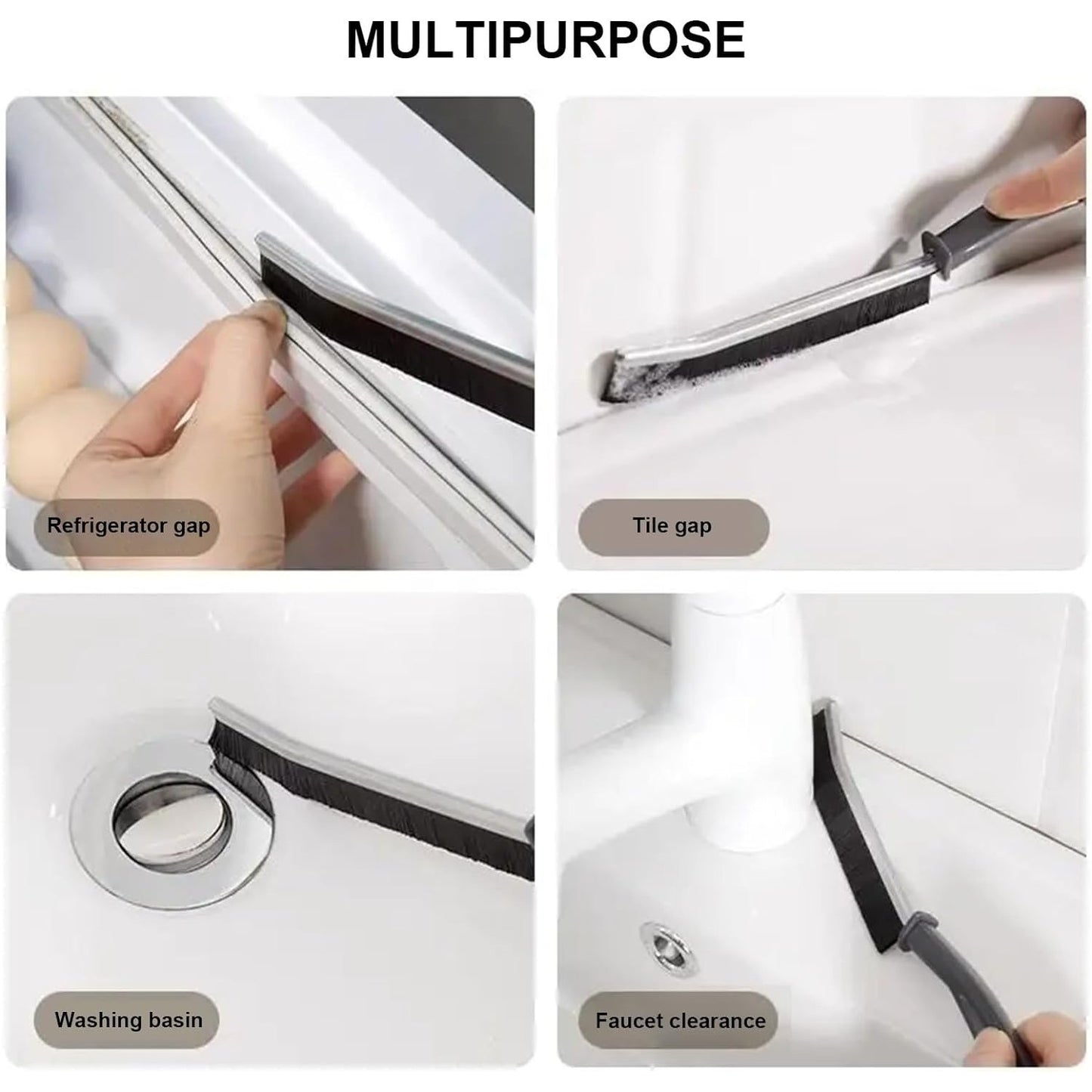 MULTIPURPOSE

Refrigerator gap

Tile gap

Washing basin

Faucet clearance