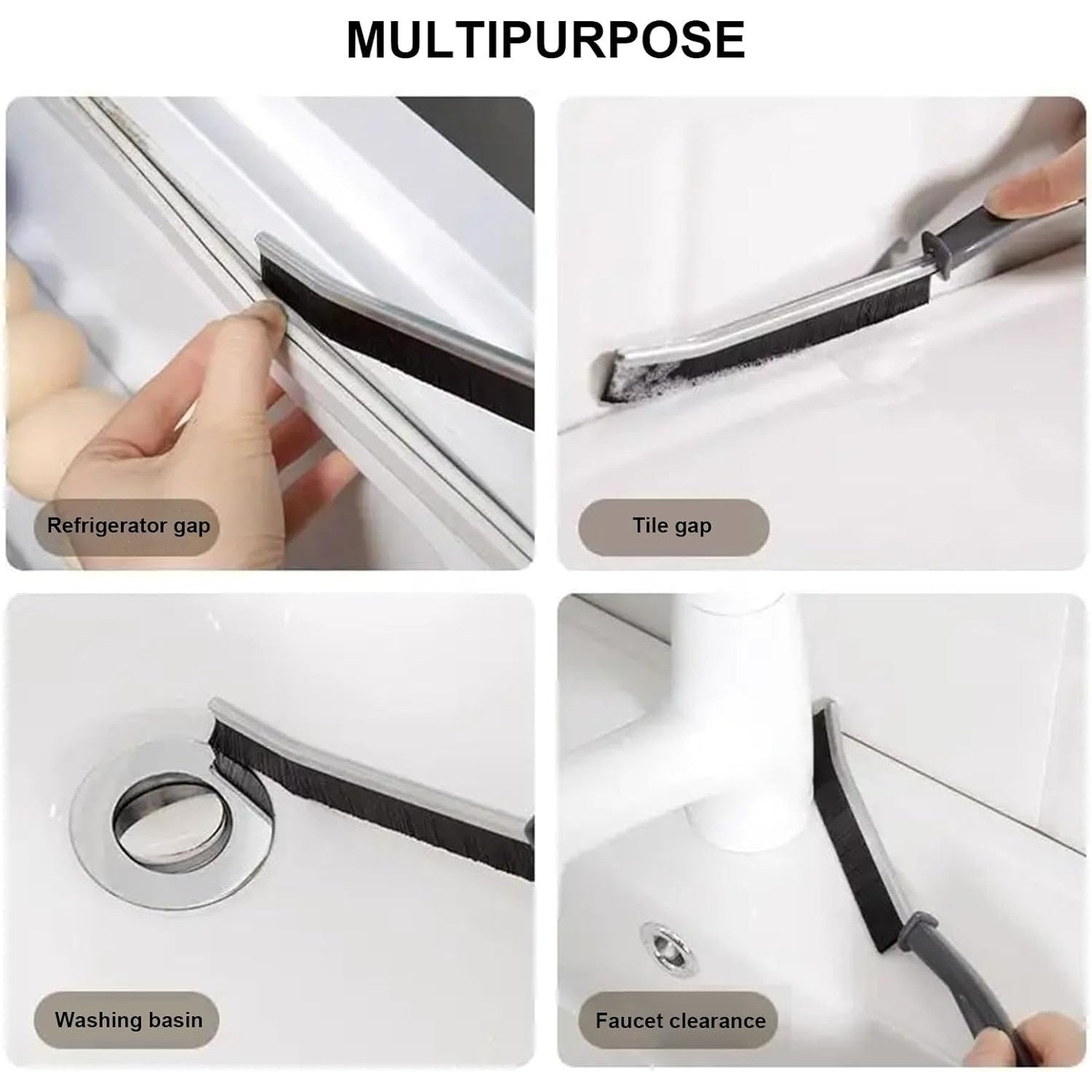 MULTIPURPOSE

Refrigerator gap

Tile gap

Washing basin

Faucet clearance