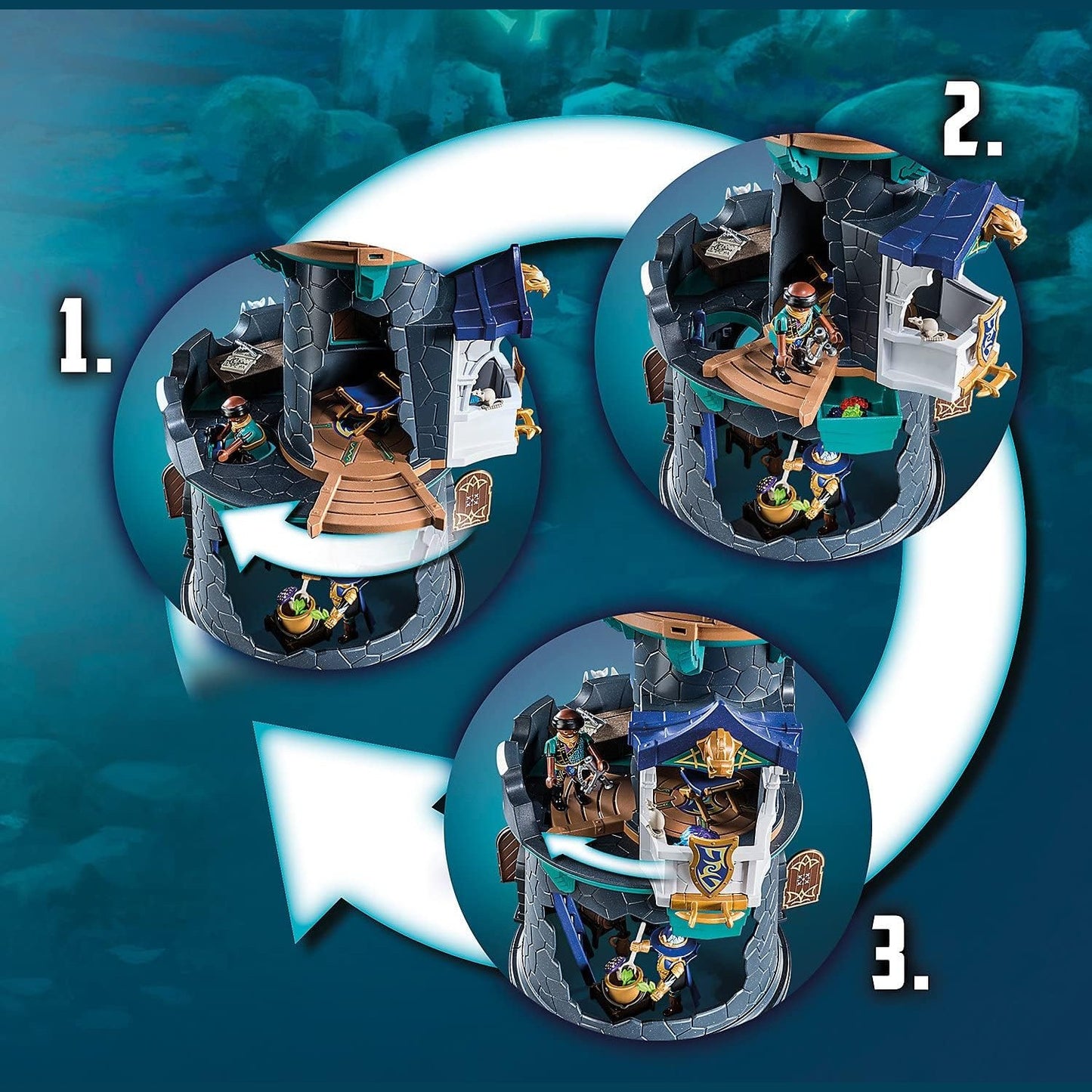 1.

2.

3.