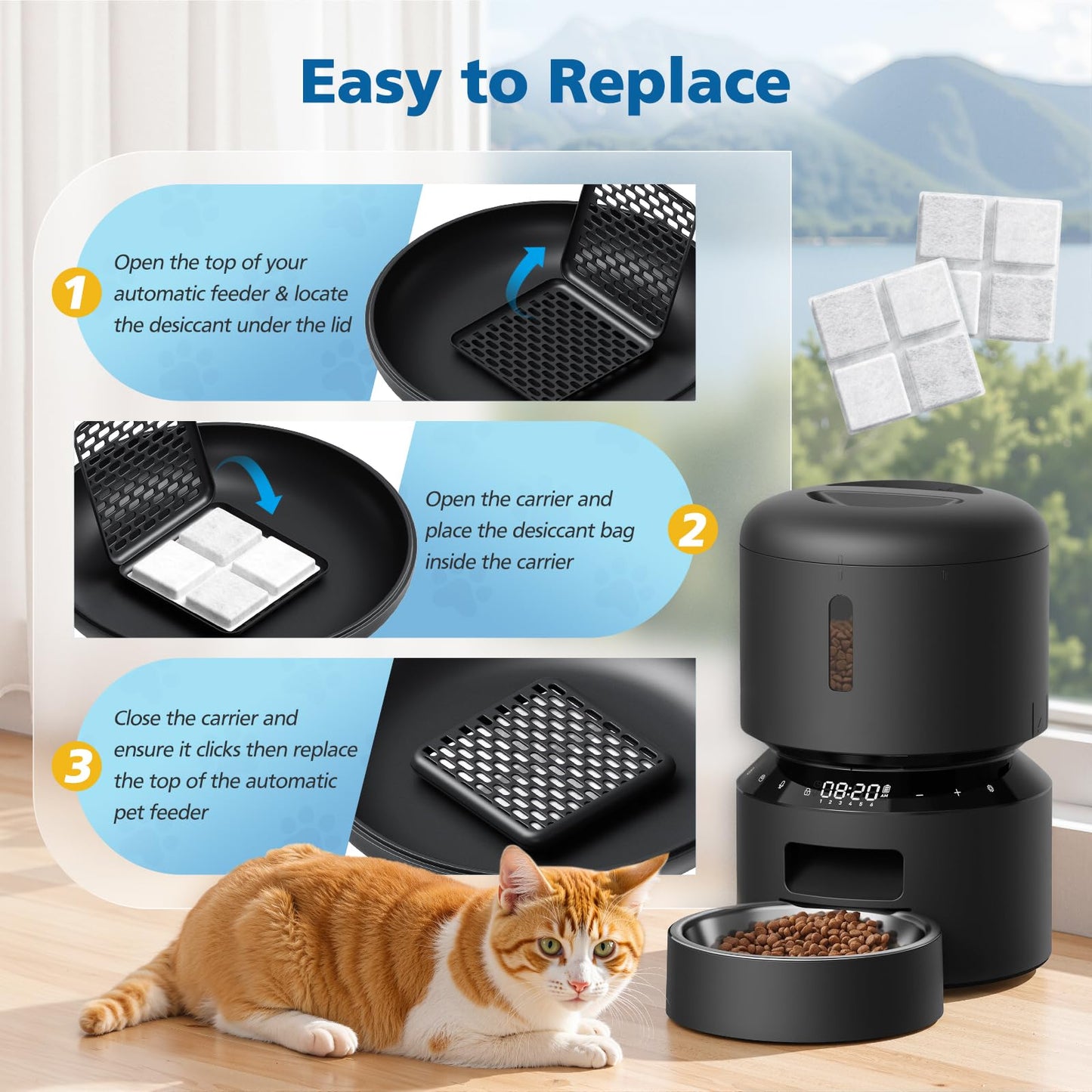 Easy to Replace

1 Open the top of your automatic feeder & locate the desiccant under the lid

Open the carrier and place the desiccant bag inside the carrier 2

3 Close the carrier and ensure it clicks then replace the top of the automatic pet feeder

08:20 AM
1 2 3 4 5 6
− +