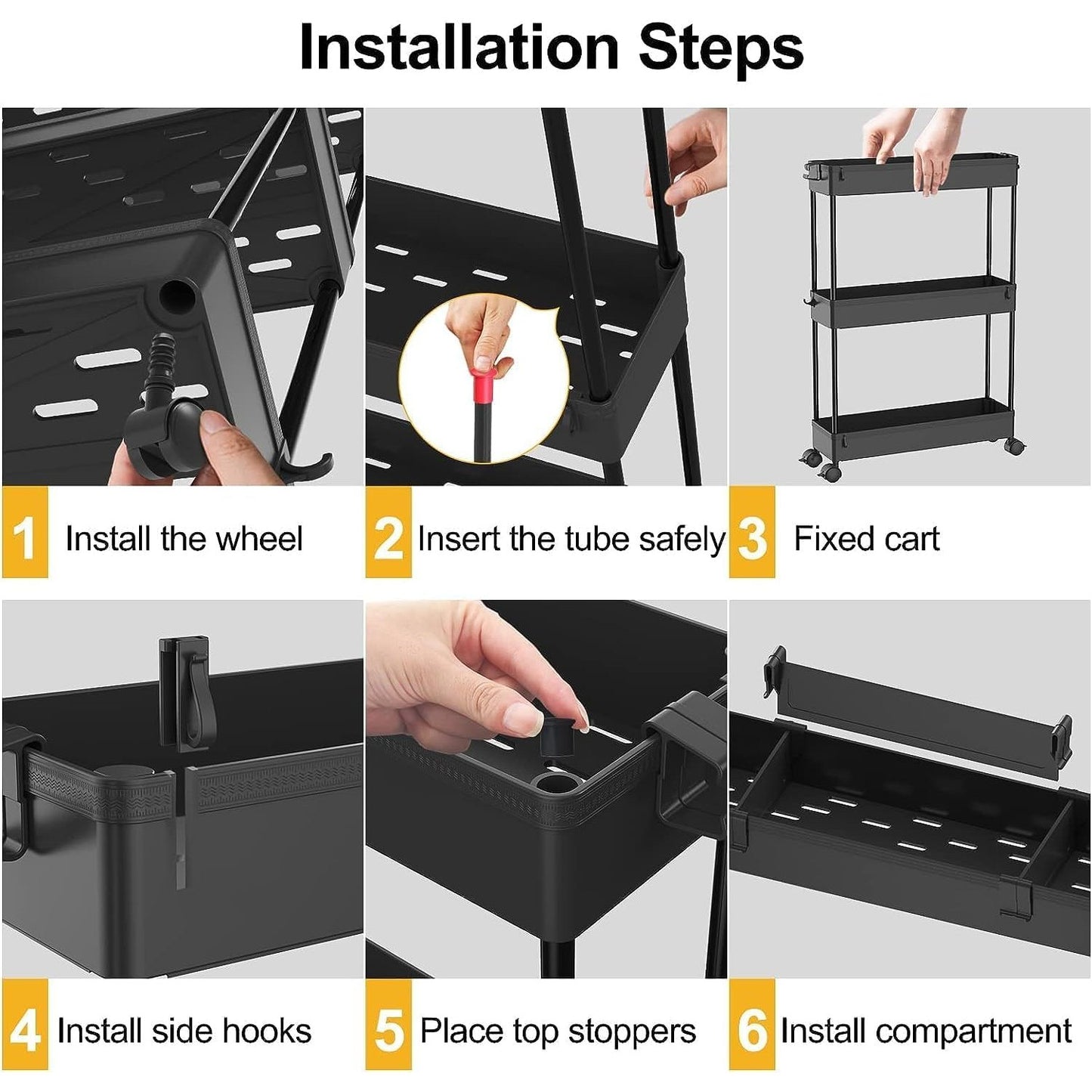 Installation Steps

1 Install the wheel

2 Insert the tube safely

3 Fixed cart

4 Install side hooks

5 Place top stoppers

6 Install compartment