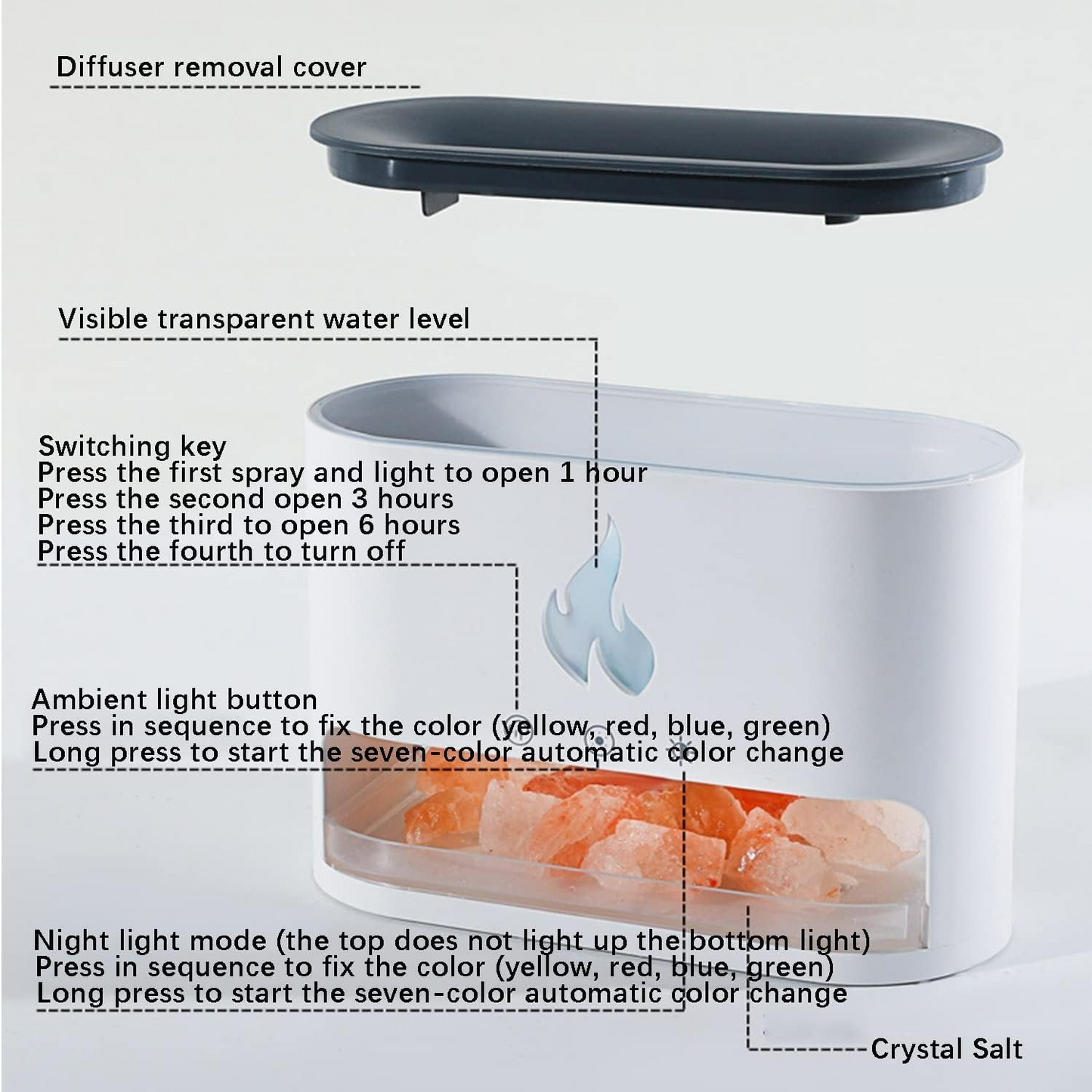 Diffuser removal cover

Visible transparent water level

Switching key
Press the first spray and light to open 1 hour
Press the second open 3 hours
Press the third to open 6 hours
Press the fourth to turn off

Ambient light button
Press in sequence to fix the color (yellow, red, blue, green)
Long press to start the seven-color automatic color change

Night light mode (the top does not light up the bottom light)
Press in sequence to fix the color (yellow, red, blue, green)
Long press to start the seven-color automatic color change

Crystal Salt