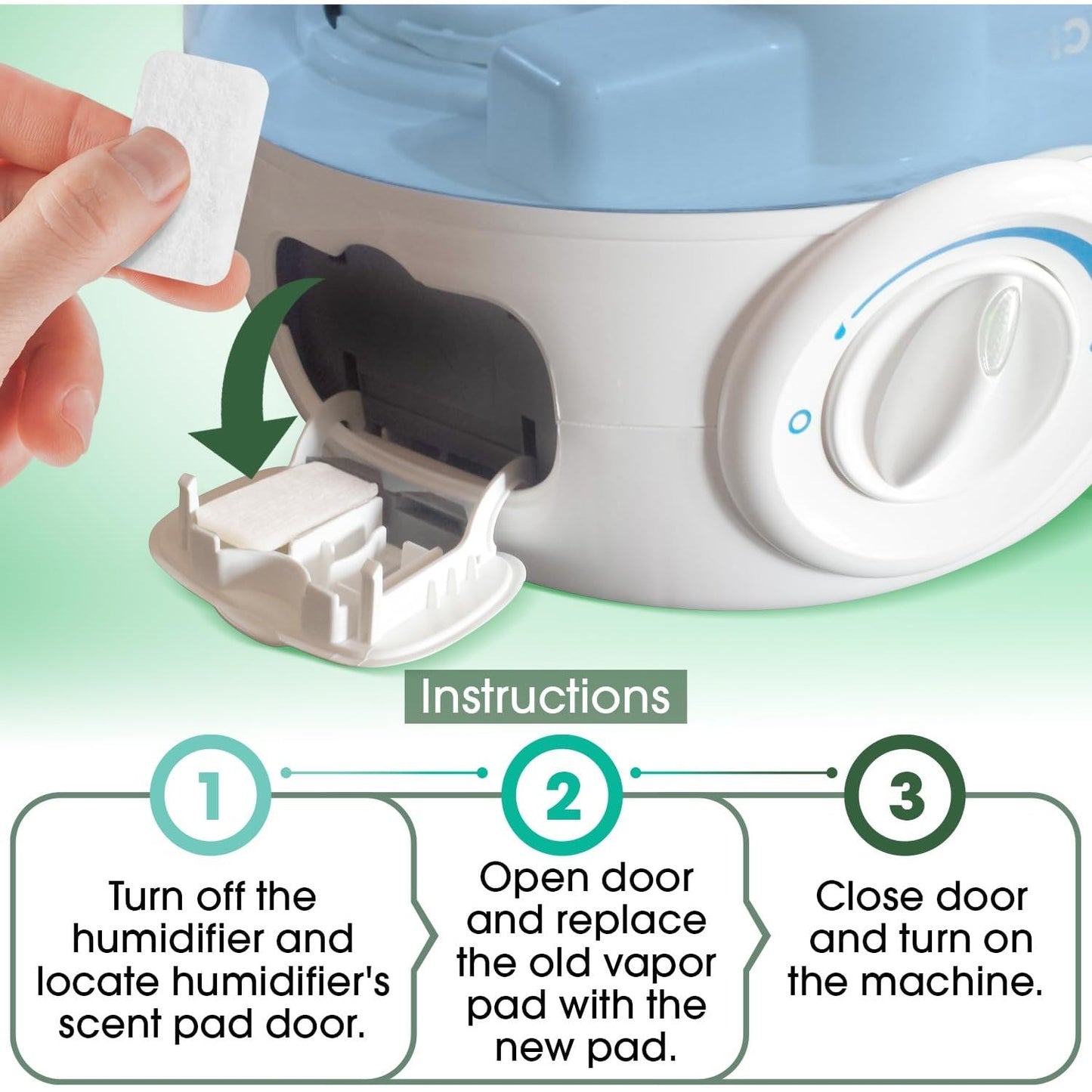 Instructions

1

Turn off the humidifier and locate humidifier's scent pad door.

2

Open door and replace the old vapor pad with the new pad.

3

Close door and turn on the machine.