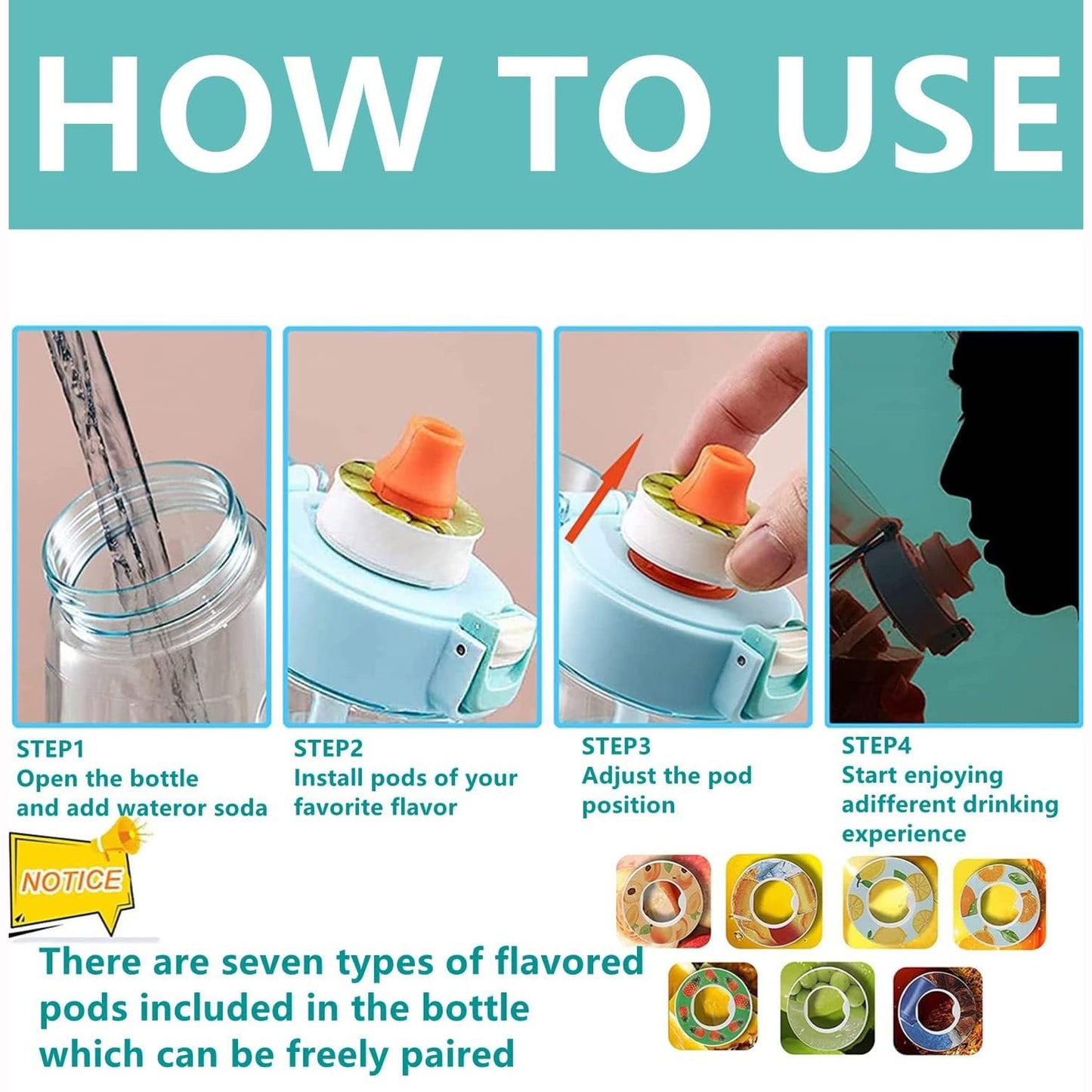 HOW TO USE

STEP1
Open the bottle and add wateror soda

STEP2
Install pods of your favorite flavor

STEP3
Adjust the pod position

STEP4
Start enjoying adifferent drinking experience

NOTICE

There are seven types of flavored pods included in the bottle which can be freely paired