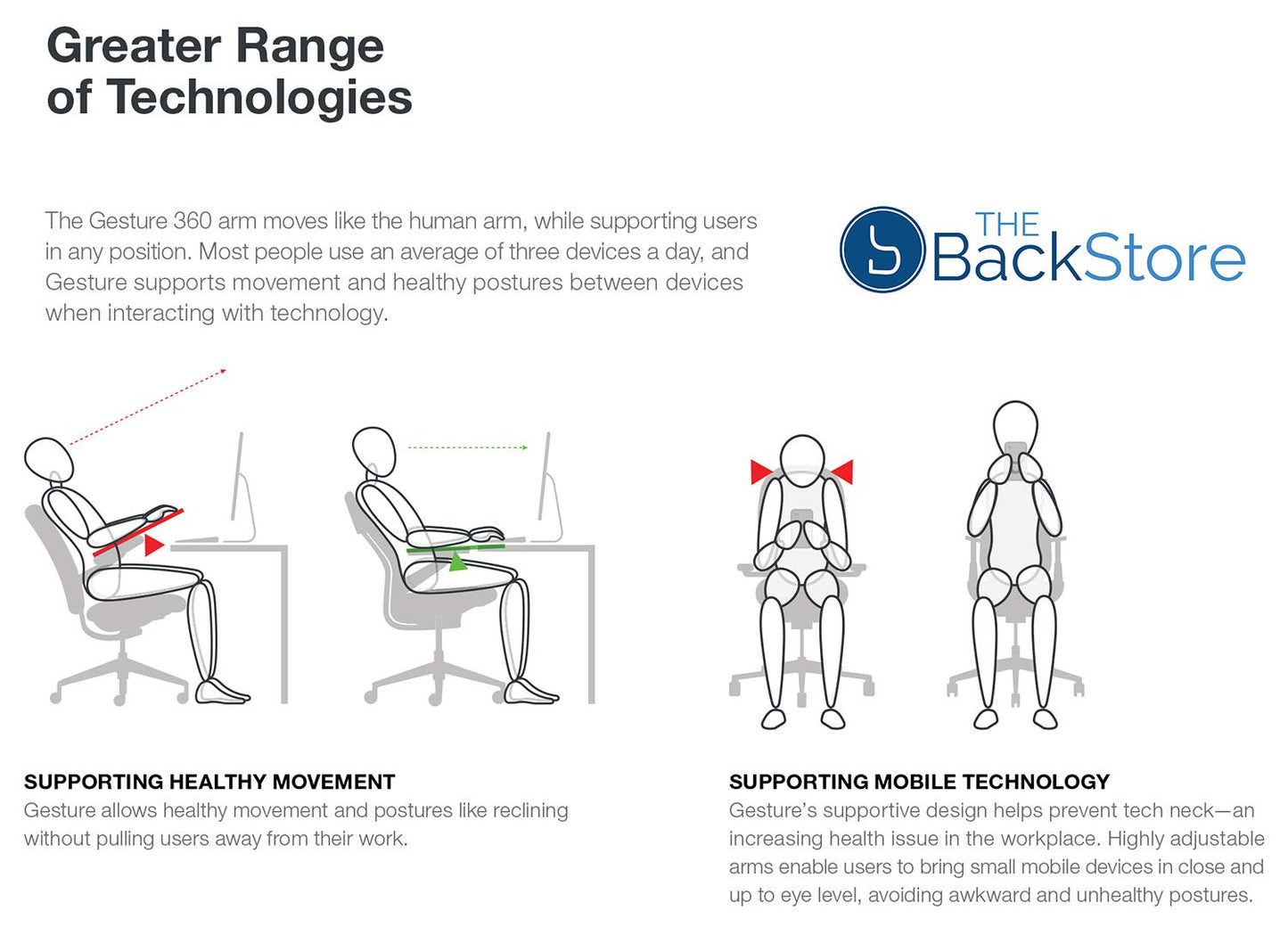 Greater Range of Technologies

The Gesture 360 arm moves like the human arm, while supporting users in any position. Most people use an average of three devices a day, and Gesture supports movement and healthy postures between devices when interacting with technology.

THE BackStore

SUPPORTING HEALTHY MOVEMENT
Gesture allows healthy movement and postures like reclining without pulling users away from their work.

SUPPORTING MOBILE TECHNOLOGY
Gesture's supportive design helps prevent tech neck—an increasing health issue in the workplace. Highly adjustable arms enable users to bring small mobile devices in close and up to eye level, avoiding awkward and unhealthy postures.