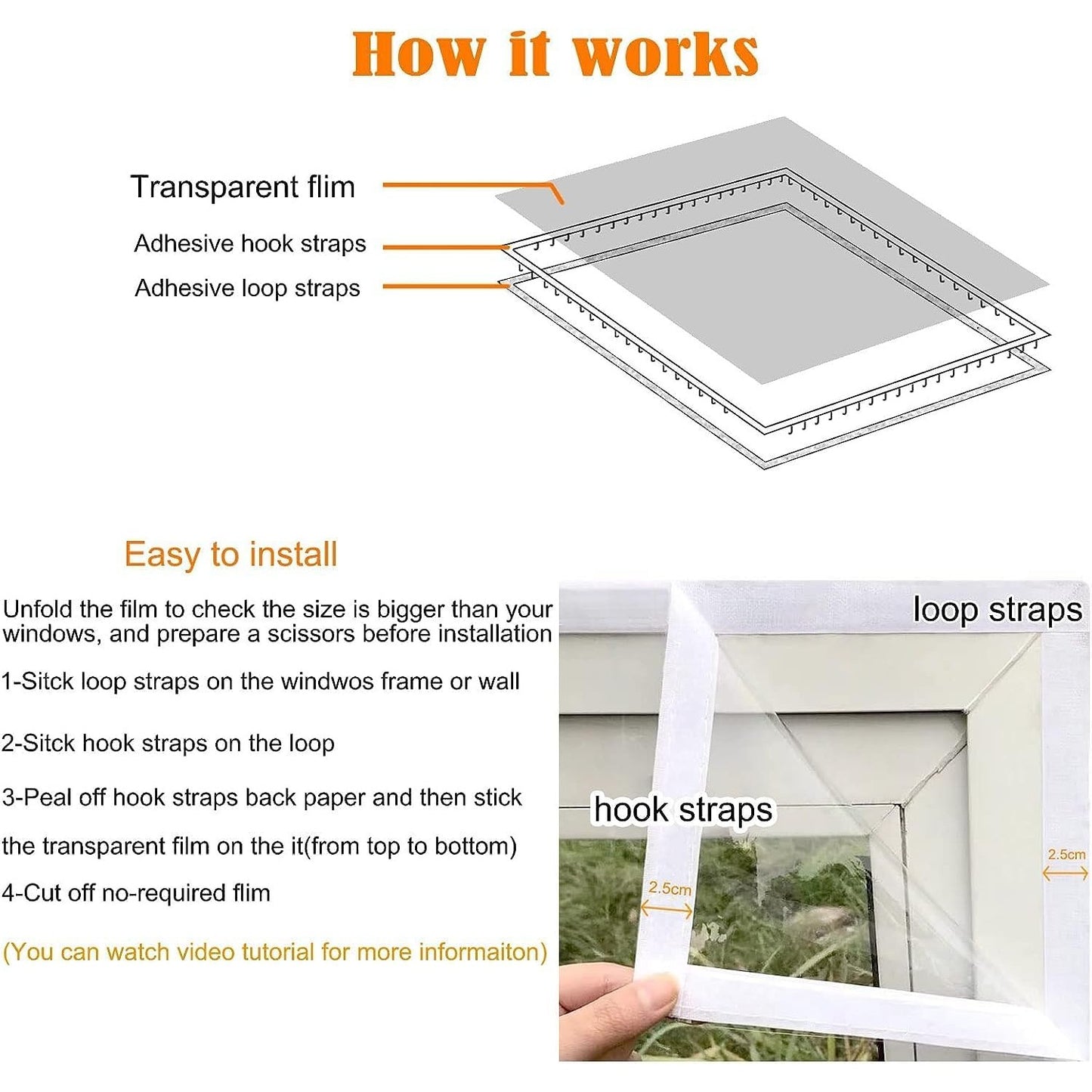 How it works

Transparent flim

Adhesive hook straps

Adhesive loop straps

Easy to install

Unfold the film to check the size is bigger than your windows, and prepare a scissors before installation

1-Sitck loop straps on the windwos frame or wall

2-Sitck hook straps on the loop

3-Peal off hook straps back paper and then stick the transparent film on the it(from top to bottom)

4-Cut off no-required flim

(You can watch video tutorial for more informaiton)

loop straps

hook straps

2.5cm

2.5cm