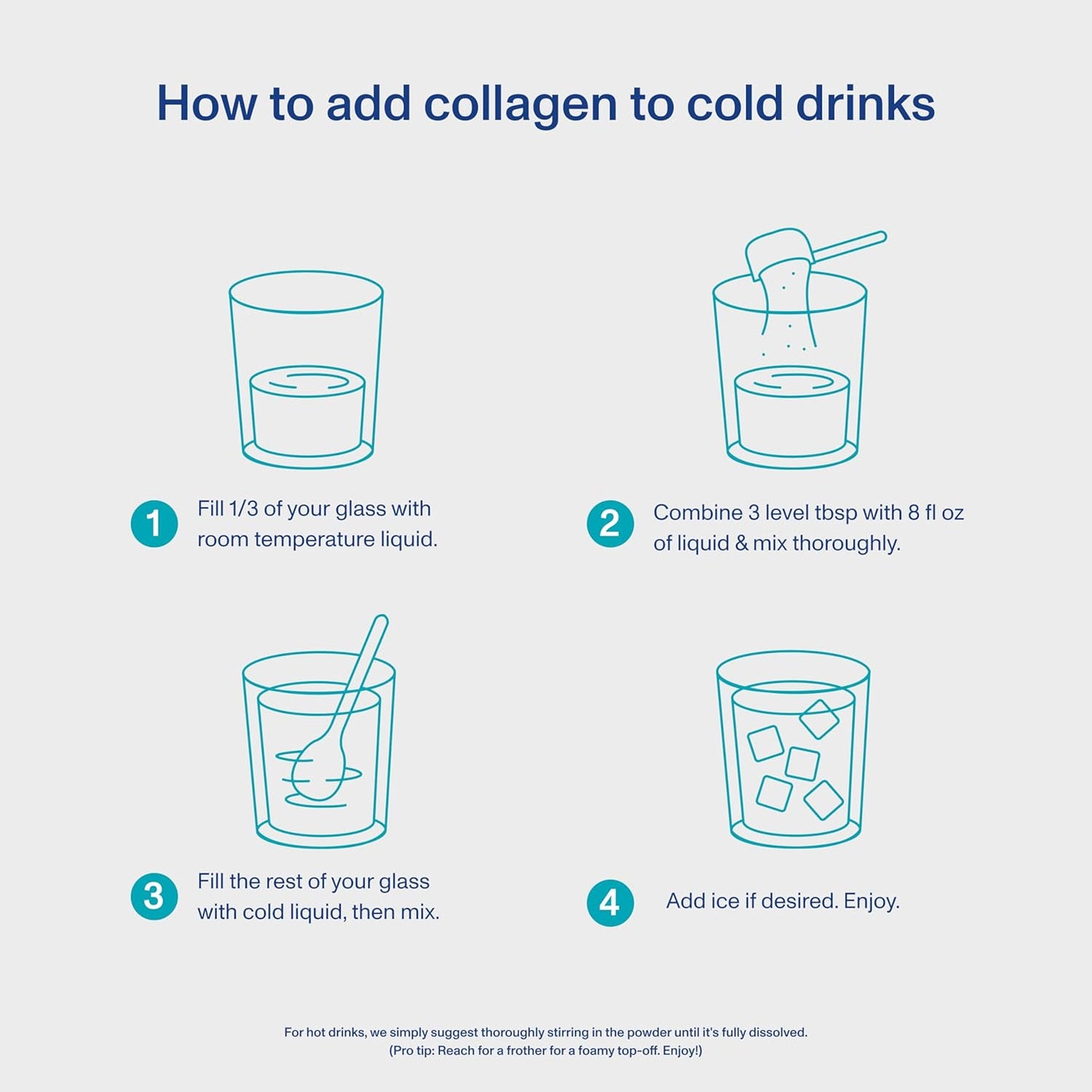 How to add collagen to cold drinks

1 Fill 1/3 of your glass with room temperature liquid.

2 Combine 3 level tbsp with 8 fl oz of liquid & mix thoroughly.

3 Fill the rest of your glass with cold liquid, then mix.

4 Add ice if desired. Enjoy.

For hot drinks, we simply suggest thoroughly stirring in the powder until it's fully dissolved.
(Pro tip: Reach for a frother for a foamy top-off. Enjoy!)