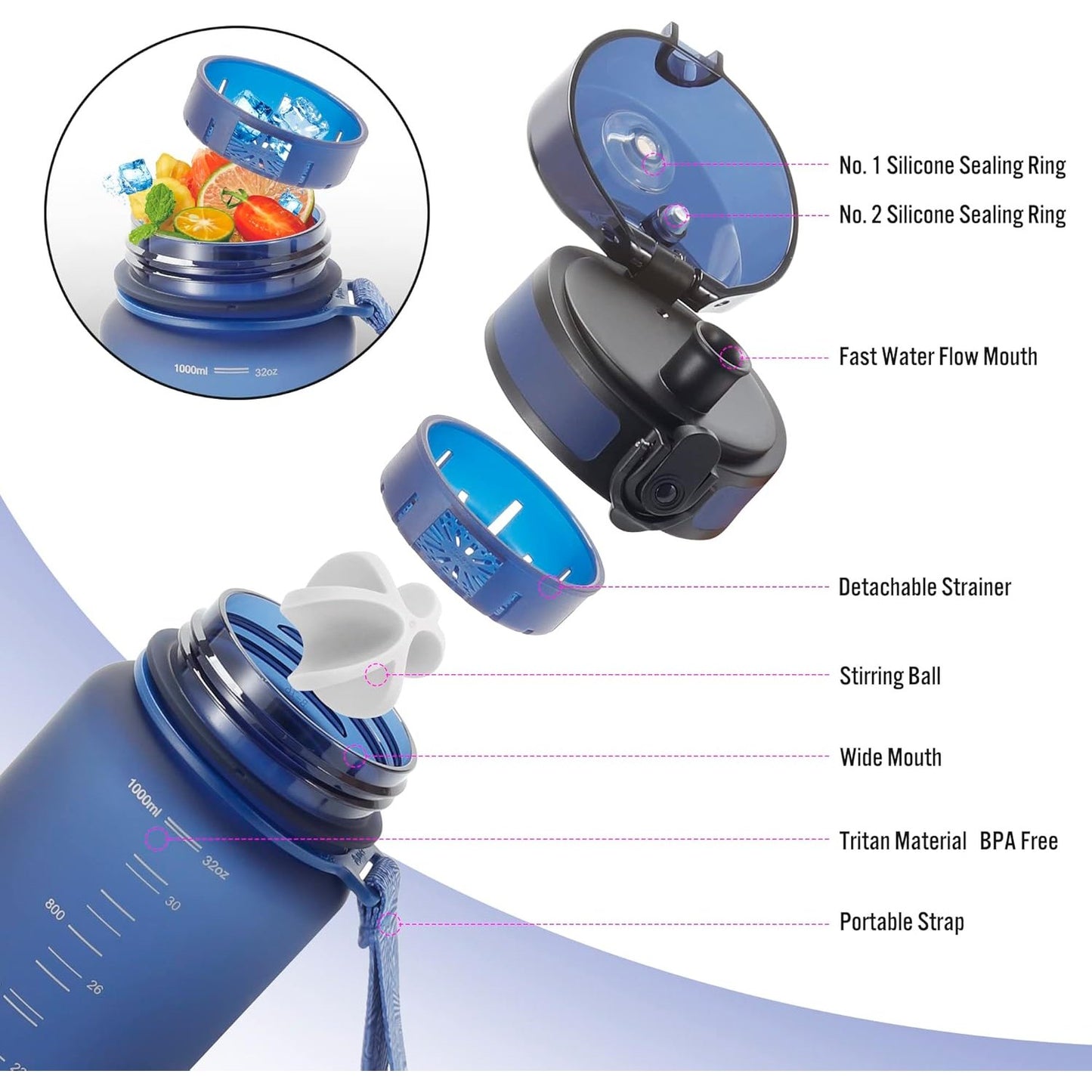 1000ml 32oz

No. 1 Silicone Sealing Ring

No. 2 Silicone Sealing Ring

Fast Water Flow Mouth

Detachable Strainer

Stirring Ball

Wide Mouth

Tritan Material BPA Free

Portable Strap

1000ml 32oz 30 800 26