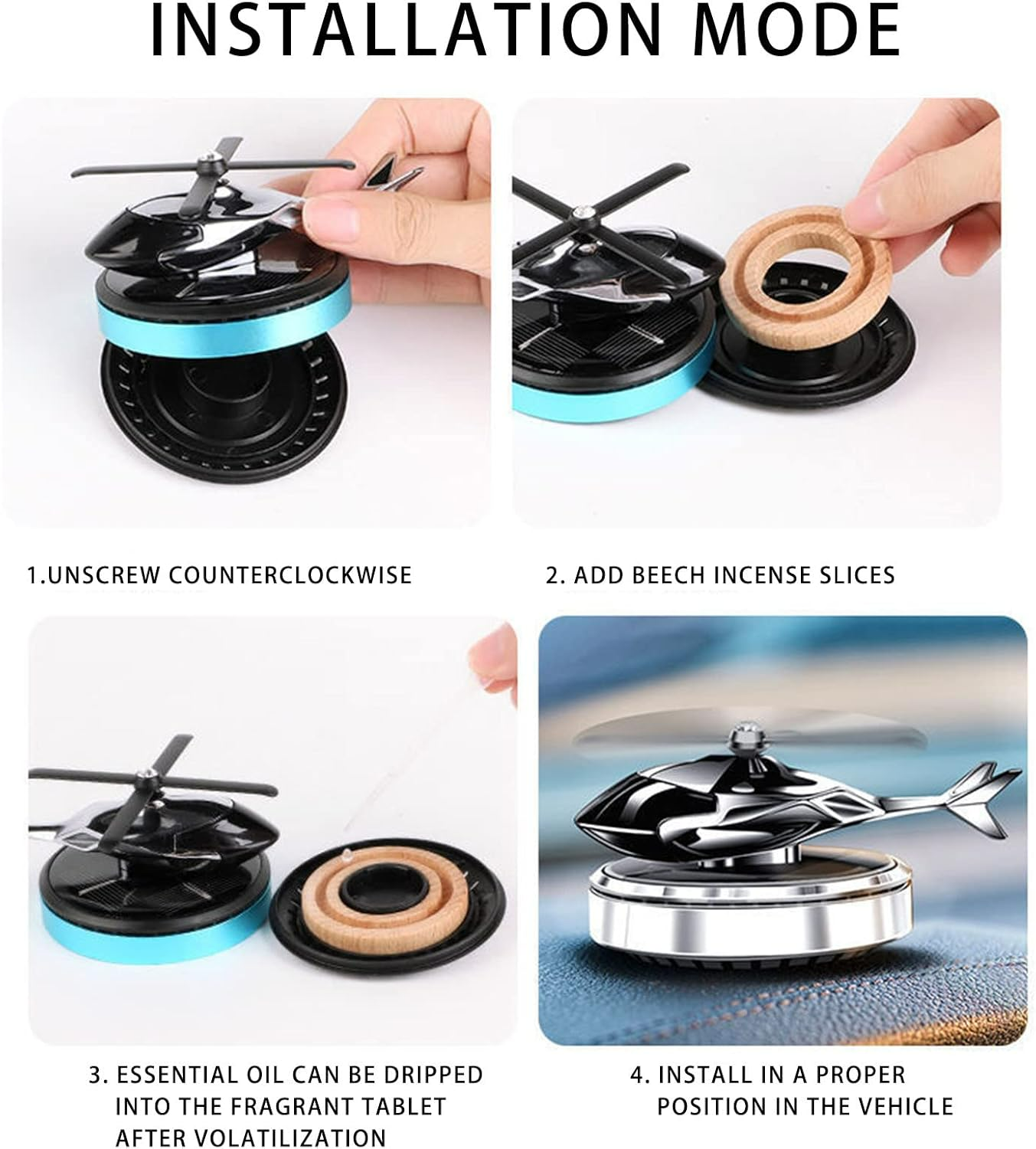 INSTALLATION MODE

1.UNSCREW COUNTERCLOCKWISE

2. ADD BEECH INCENSE SLICES

3. ESSENTIAL OIL CAN BE DRIPPED INTO THE FRAGRANT TABLET AFTER VOLATILIZATION

4. INSTALL IN A PROPER POSITION IN THE VEHICLE