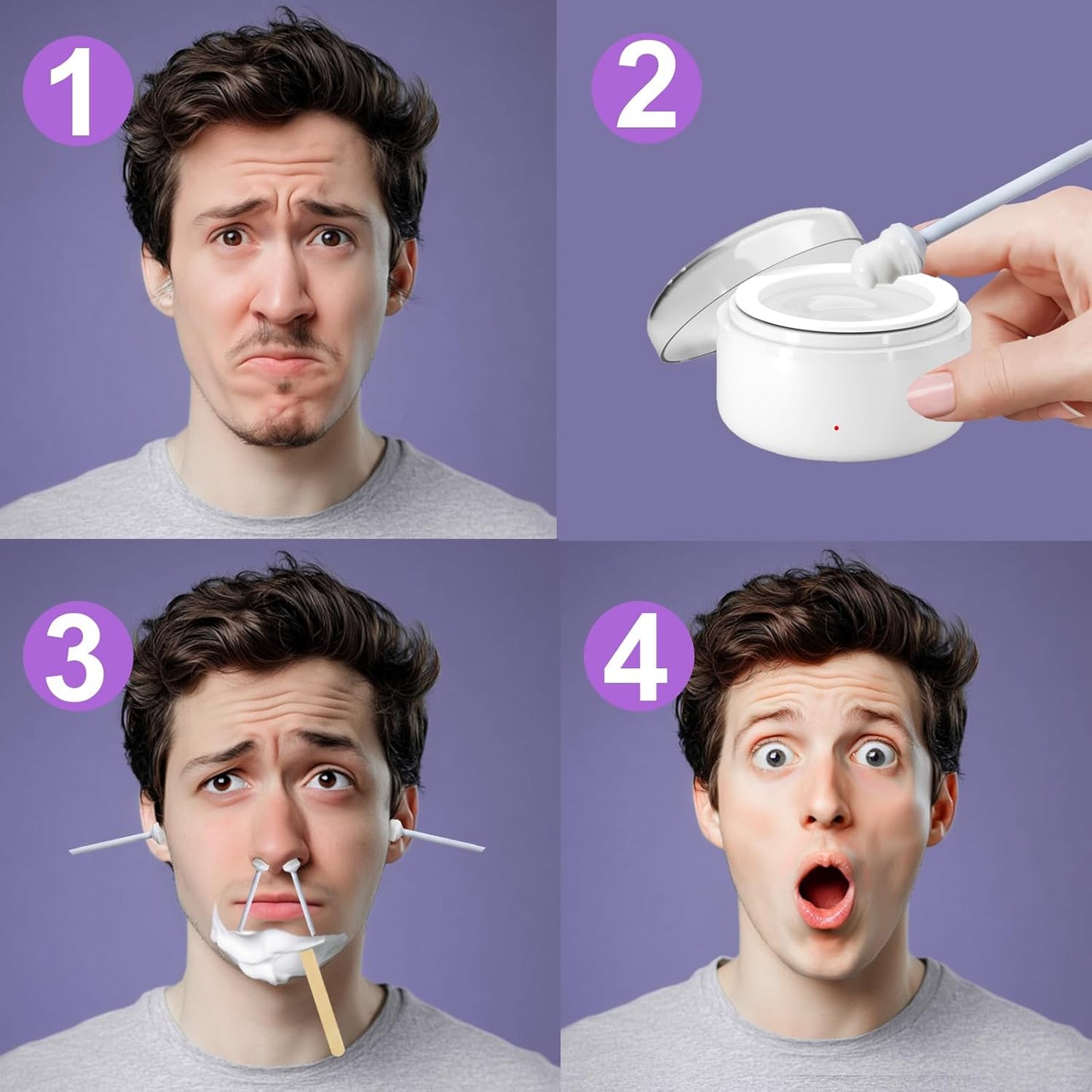 1

2

3

4