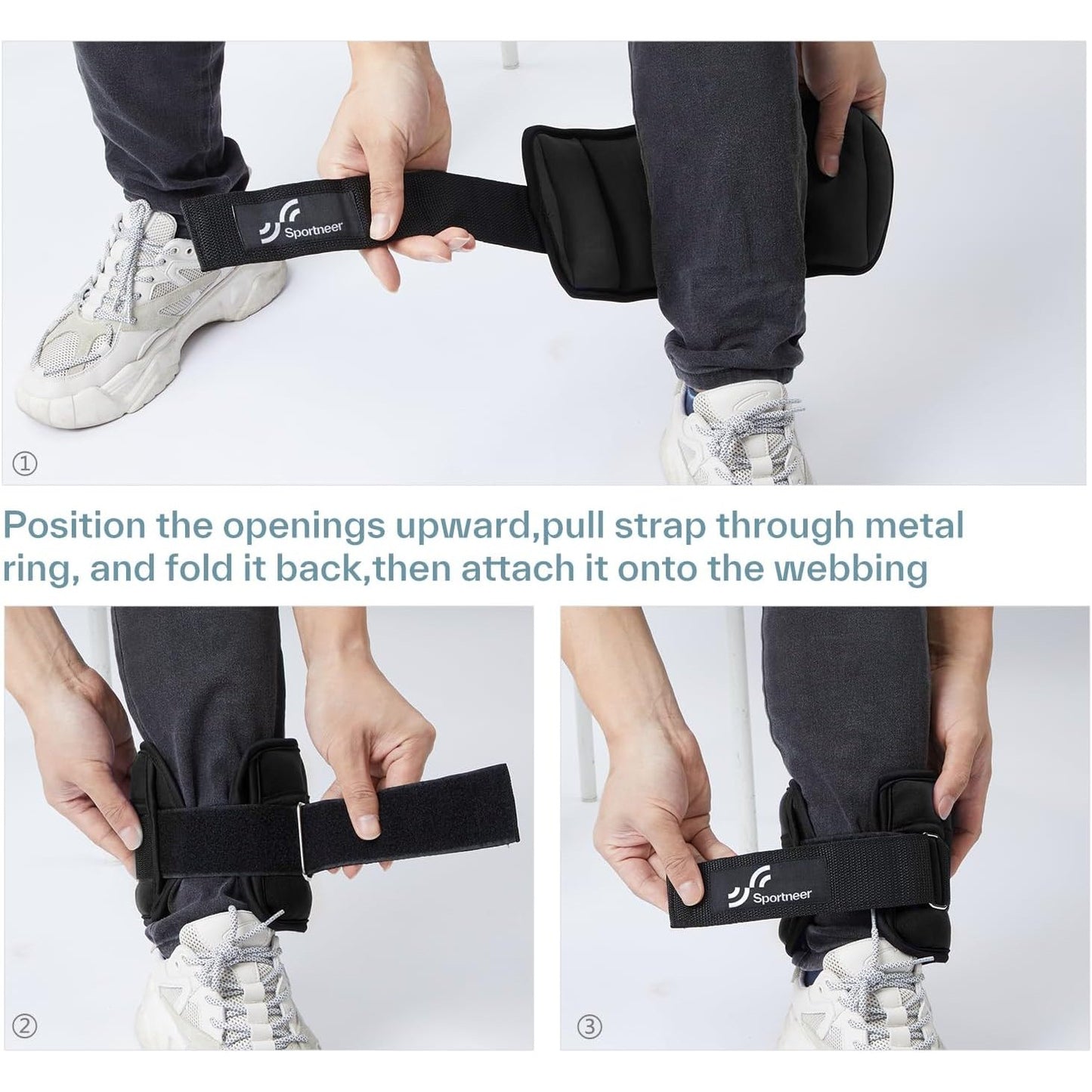 Sportneer

①

Position the openings upward,pull strap through metal ring, and fold it back,then attach it onto the webbing

②

Sportneer

③