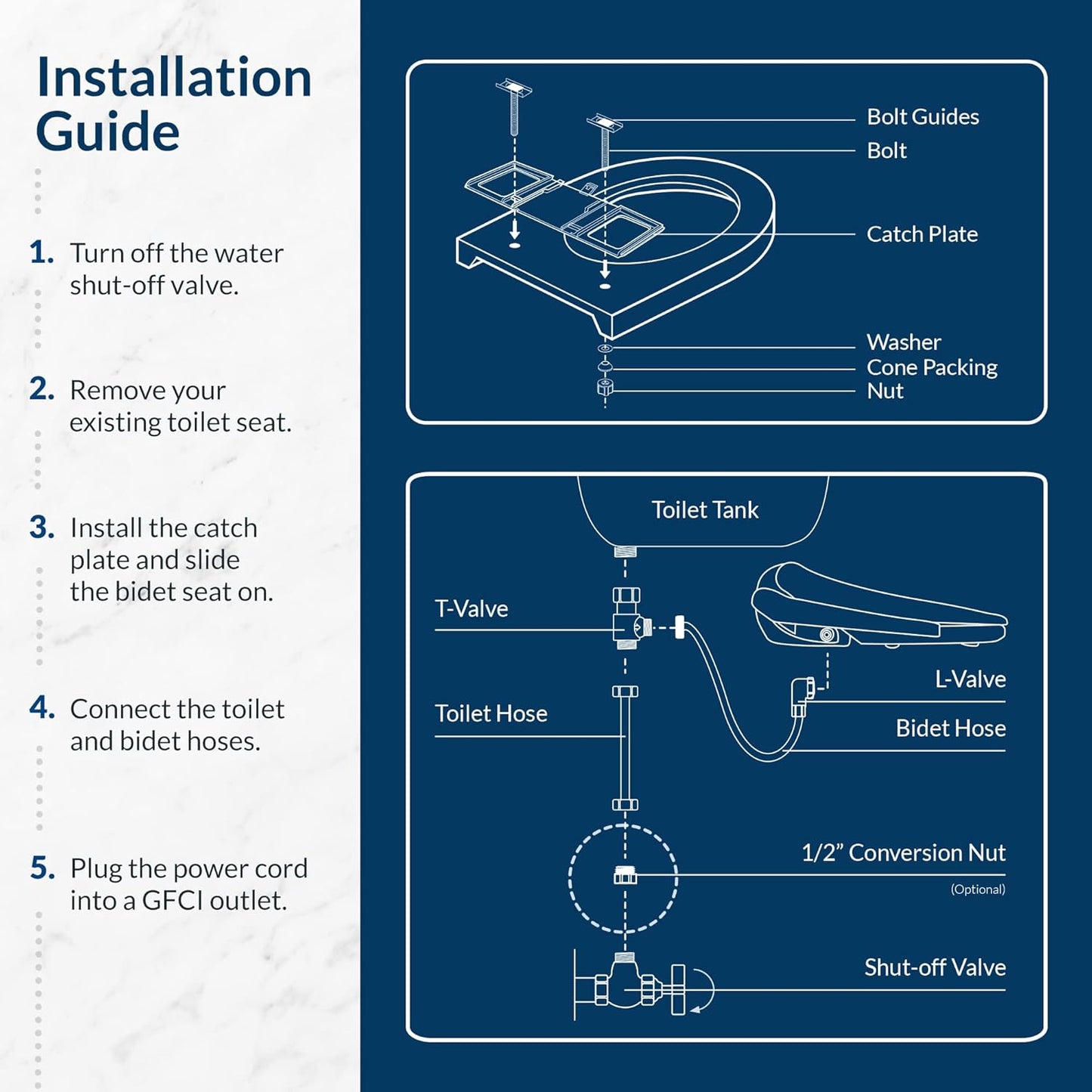 Installation Guide

1. Turn off the water shut-off valve.

2. Remove your existing toilet seat.

3. Install the catch plate and slide the bidet seat on.

4. Connect the toilet and bidet hoses.

5. Plug the power cord into a GFCI outlet.

Bolt Guides
Bolt
Catch Plate
Washer
Cone Packing
Nut

Toilet Tank
T-Valve
Toilet Hose
L-Valve
Bidet Hose
1/2” Conversion Nut
(Optional)
Shut-off Valve