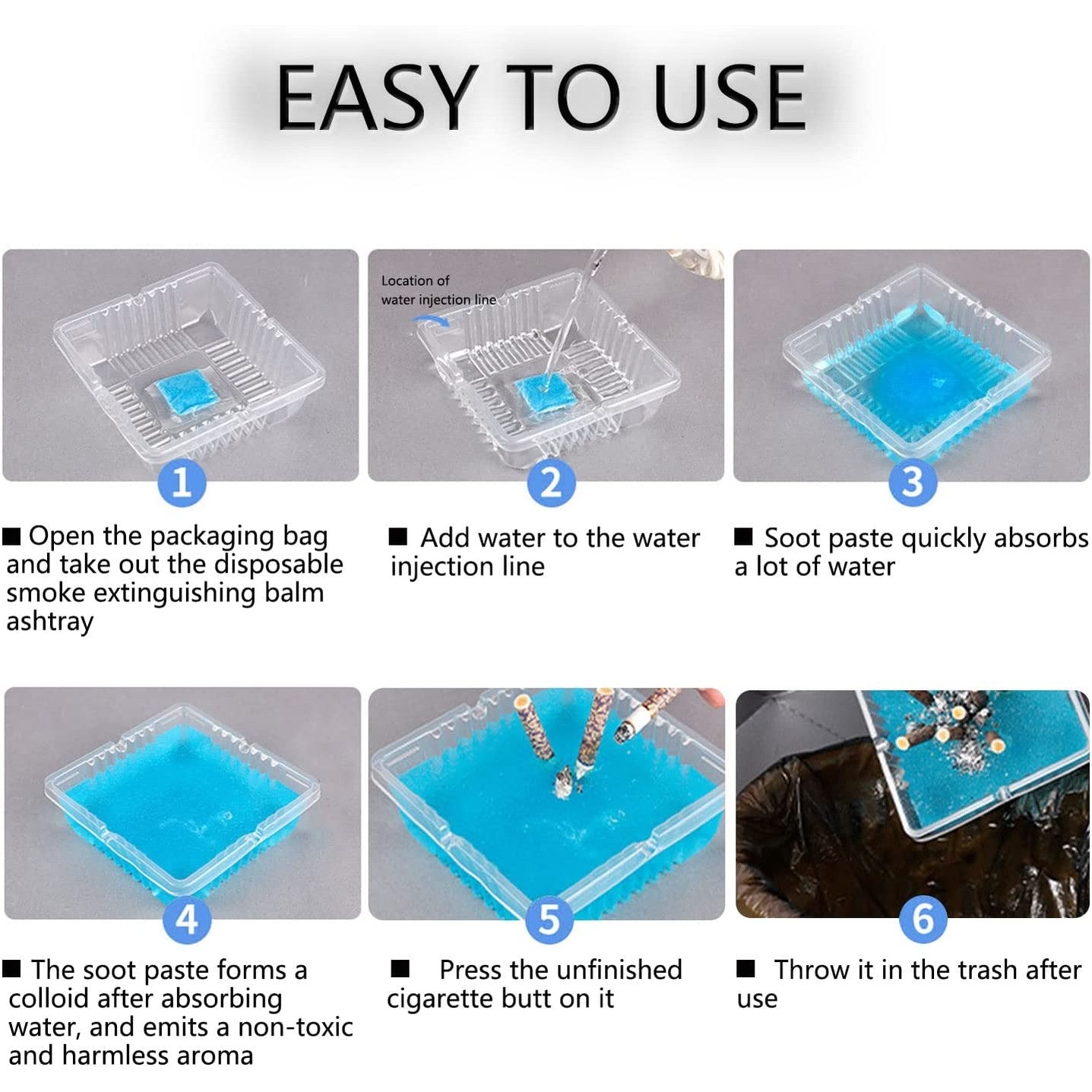 EASY TO USE

1

■ Open the packaging bag and take out the disposable smoke extinguishing balm ashtray

Location of water injection line

2

■ Add water to the water injection line

3

■ Soot paste quickly absorbs a lot of water

4

■ The soot paste forms a colloid after absorbing water, and emits a non-toxic and harmless aroma

5

■ Press the unfinished cigarette butt on it

6

■ Throw it in the trash after use