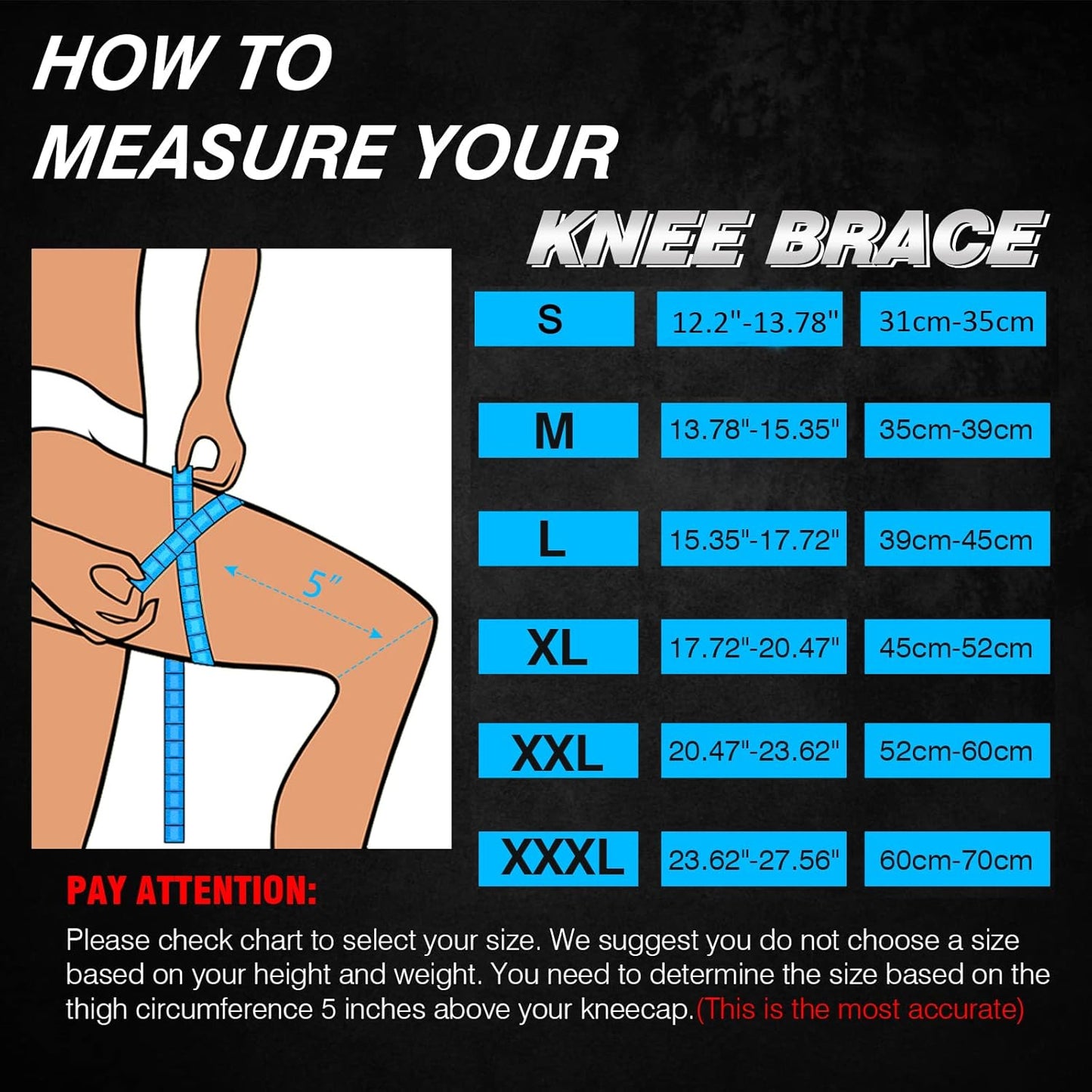 HOW TO MEASURE YOUR

KNEE BRACE

5"

| S | 12.2"-13.78" | 31cm-35cm |
|---|---|---|
| M | 13.78"-15.35" | 35cm-39cm |
| L | 15.35"-17.72" | 39cm-45cm |
| XL | 17.72"-20.47" | 45cm-52cm |
| XXL | 20.47"-23.62" | 52cm-60cm |
| XXXL | 23.62"-27.56" | 60cm-70cm |

PAY ATTENTION:

Please check chart to select your size. We suggest you do not choose a size based on your height and weight. You need to determine the size based on the thigh circumference 5 inches above your kneecap.(This is the most accurate)