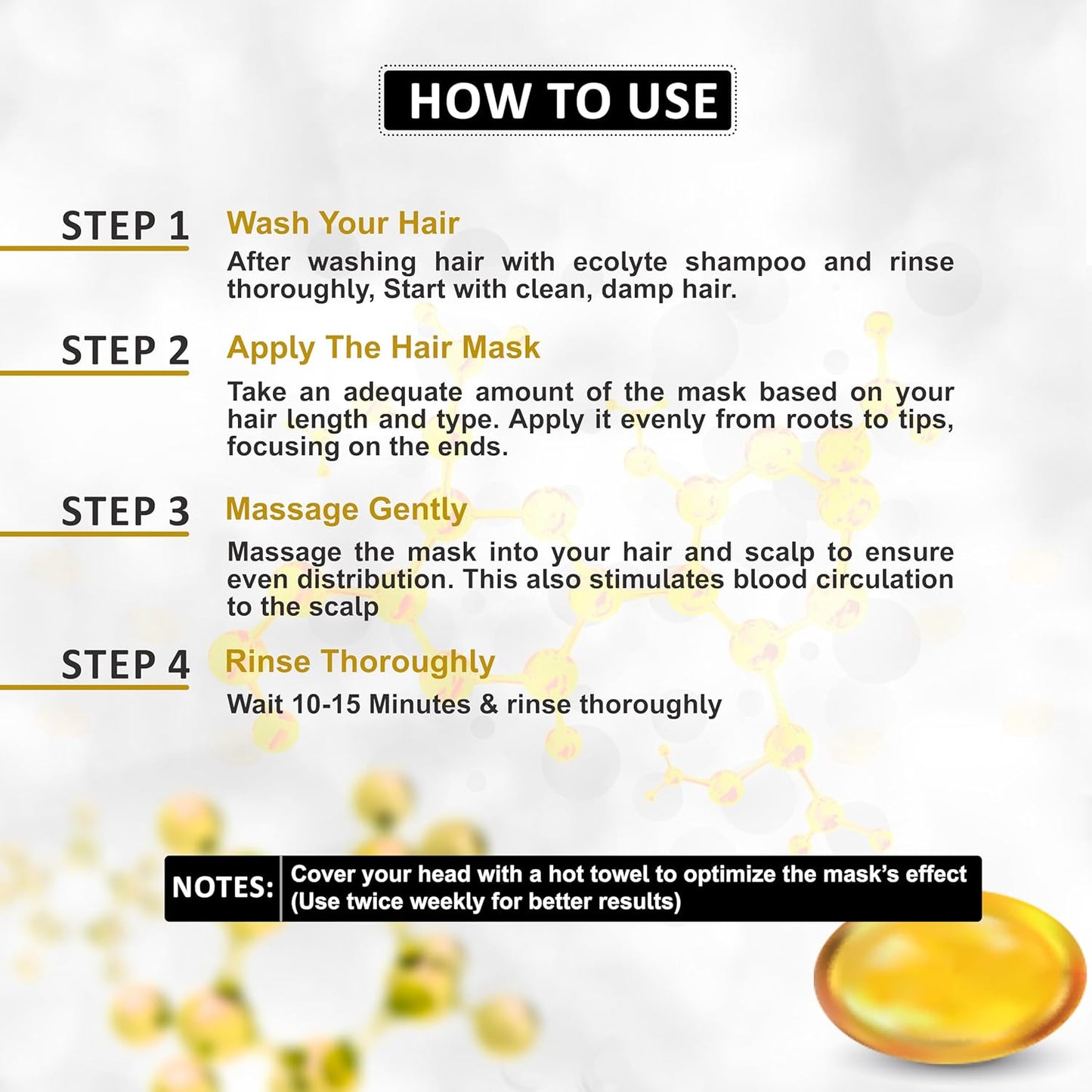 HOW TO USE

STEP 1

Wash Your Hair

After washing hair with ecolyte shampoo and rinse thoroughly, Start with clean, damp hair.

STEP 2

Apply The Hair Mask

Take an adequate amount of the mask based on your hair length and type. Apply it evenly from roots to tips, focusing on the ends.

STEP 3

Massage Gently

Massage the mask into your hair and scalp to ensure even distribution. This also stimulates blood circulation to the scalp

STEP 4

Rinse Thoroughly

Wait 10-15 Minutes & rinse thoroughly

NOTES: Cover your head with a hot towel to optimize the mask's effect (Use twice weekly for better results)