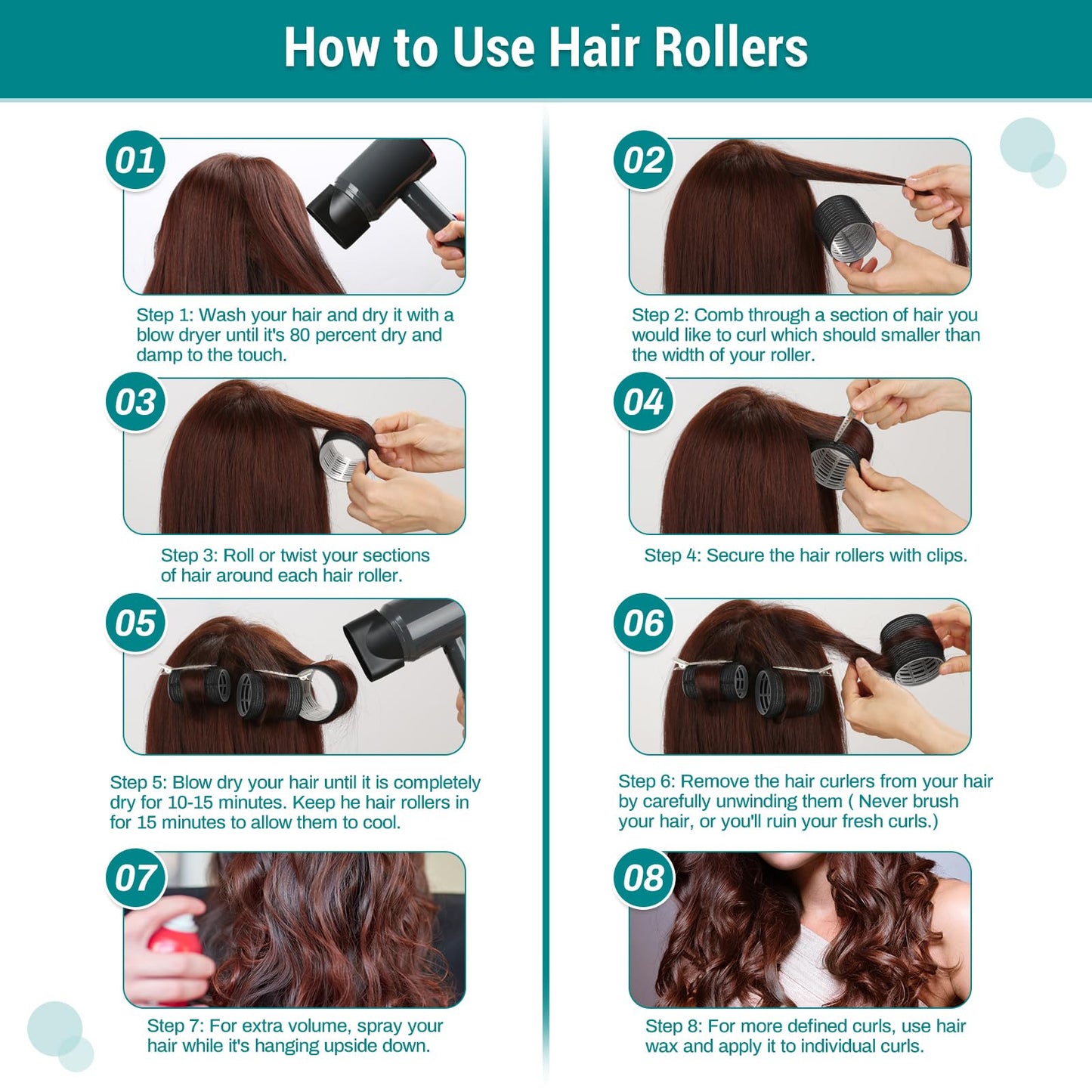 How to Use Hair Rollers

01

Step 1: Wash your hair and dry it with a blow dryer until it's 80 percent dry and damp to the touch.

02

Step 2: Comb through a section of hair you would like to curl which should smaller than the width of your roller.

03

Step 3: Roll or twist your sections of hair around each hair roller.

04

Step 4: Secure the hair rollers with clips.

05

Step 5: Blow dry your hair until it is completely dry for 10-15 minutes. Keep he hair rollers in for 15 minutes to allow them to cool.

06

Step 6: Remove the hair curlers from your hair by carefully unwinding them ( Never brush your hair, or you'll ruin your fresh curls.)

07

Step 7: For extra volume, spray your hair while it's hanging upside down.

08

Step 8: For more defined curls, use hair wax and apply it to individual curls.