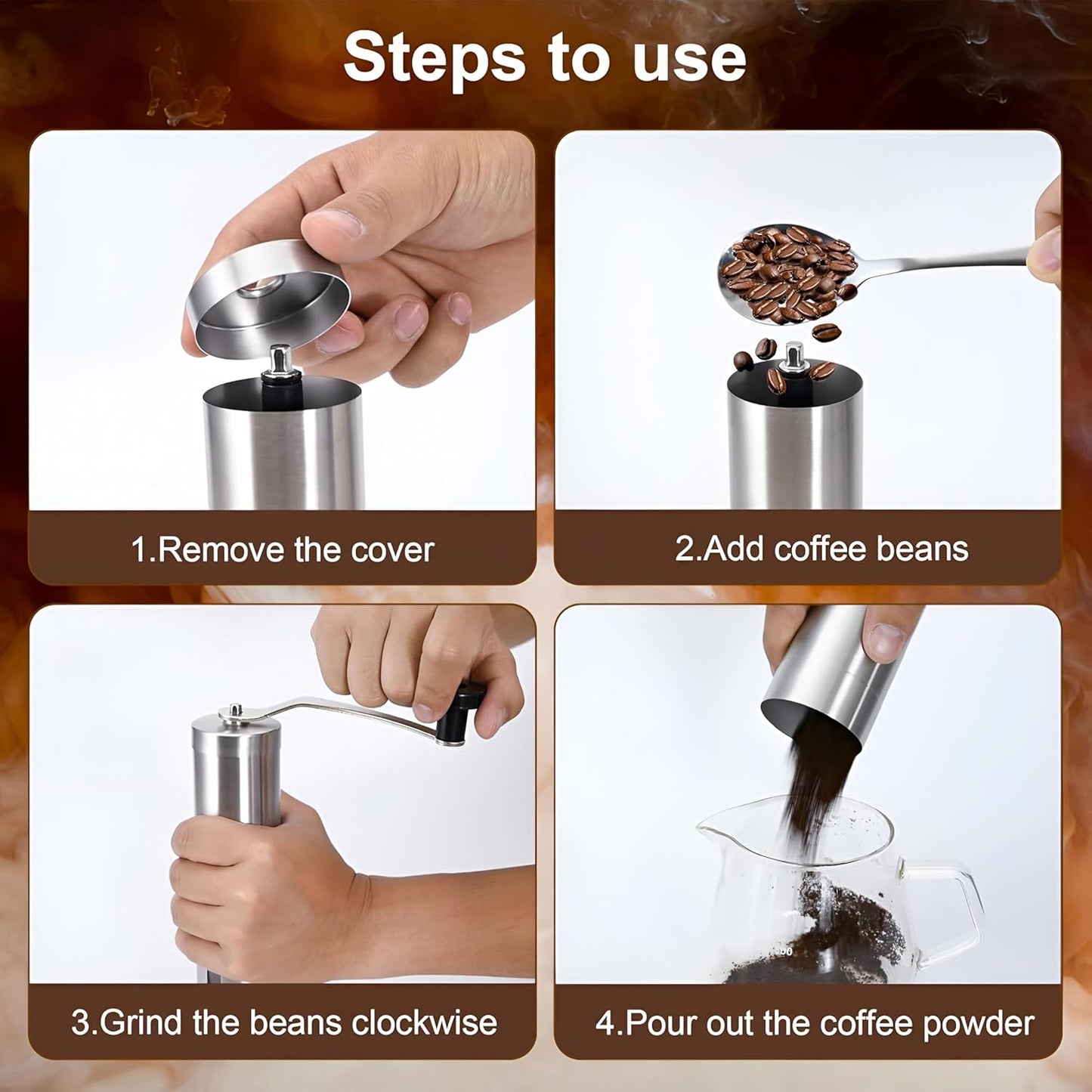 Steps to use

1.Remove the cover

2.Add coffee beans

3.Grind the beans clockwise

4.Pour out the coffee powder