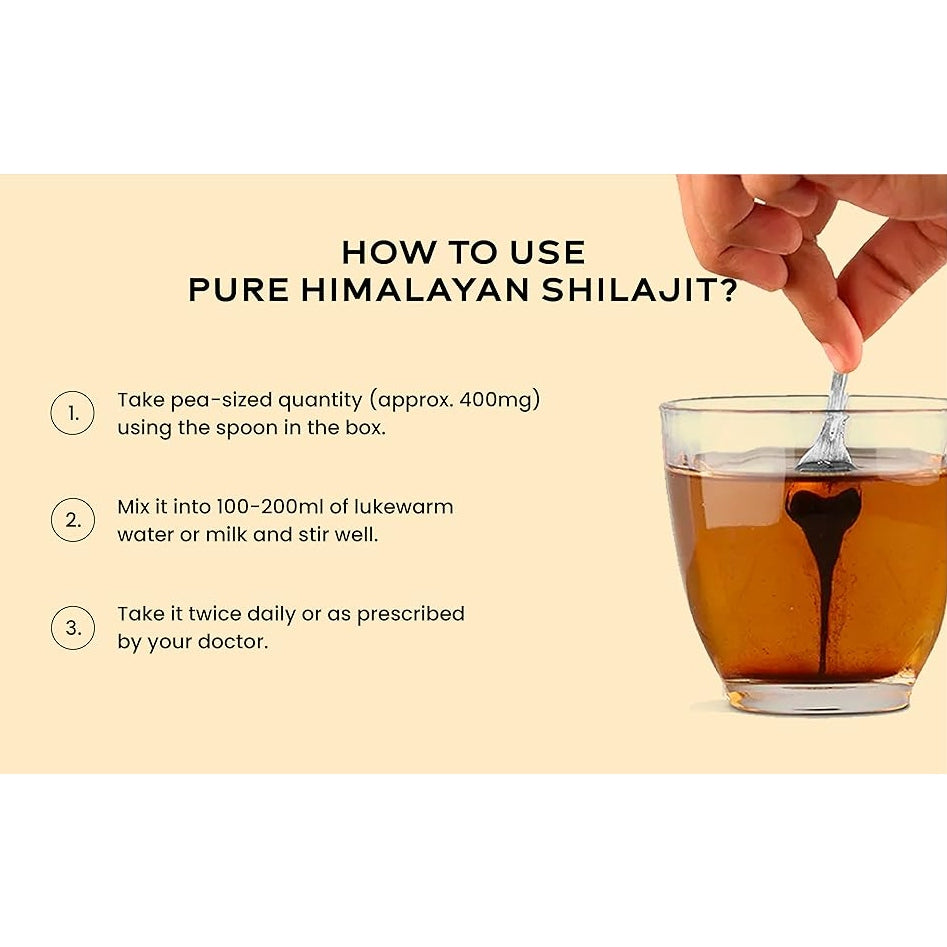 HOW TO USE
PURE HIMALAYAN SHILAJIT?

1. Take pea-sized quantity (approx. 400mg) using the spoon in the box.

2. Mix it into 100-200ml of lukewarm water or milk and stir well.

3. Take it twice daily or as prescribed by your doctor.