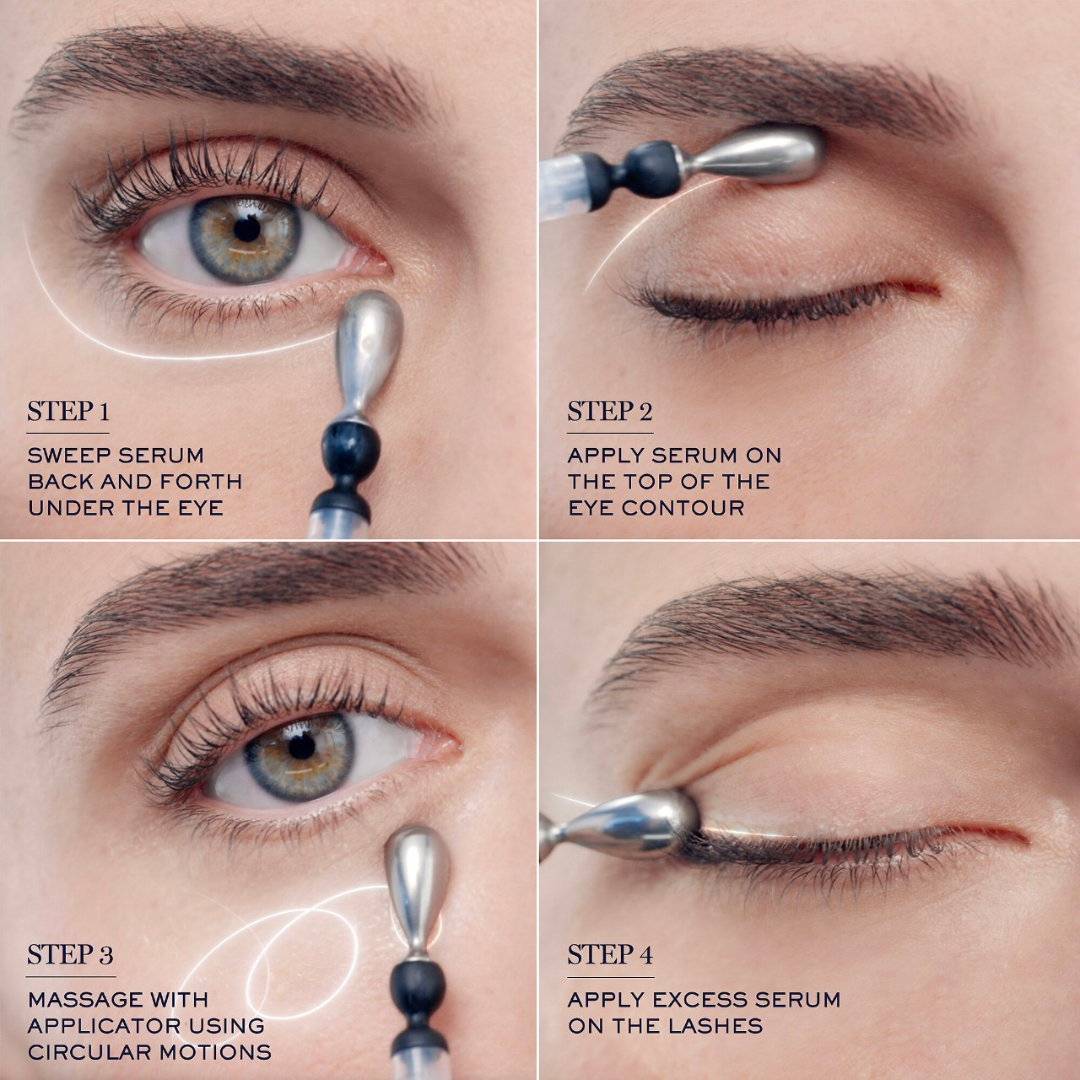 STEP 1

SWEEP SERUM BACK AND FORTH UNDER THE EYE

STEP 2

APPLY SERUM ON THE TOP OF THE EYE CONTOUR

STEP 3

MASSAGE WITH APPLICATOR USING CIRCULAR MOTIONS

STEP 4

APPLY EXCESS SERUM ON THE LASHES