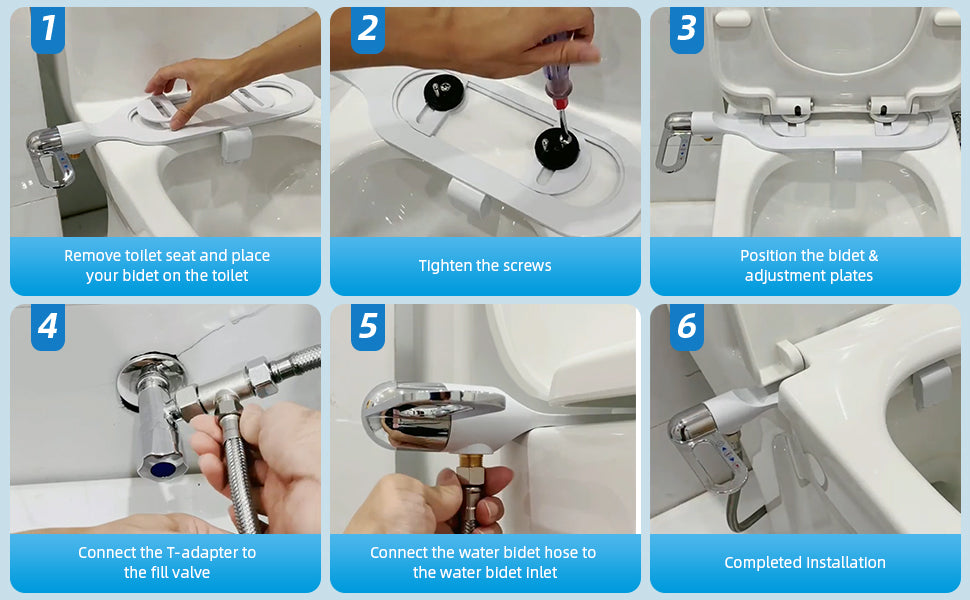 1

Remove toilet seat and place your bidet on the toilet

2

Tighten the screws

3

Position the bidet & adjustment plates

4

Connect the T-adapter to the fill valve

5

Connect the water bidet hose to the water bidet inlet

6

Completed Installation