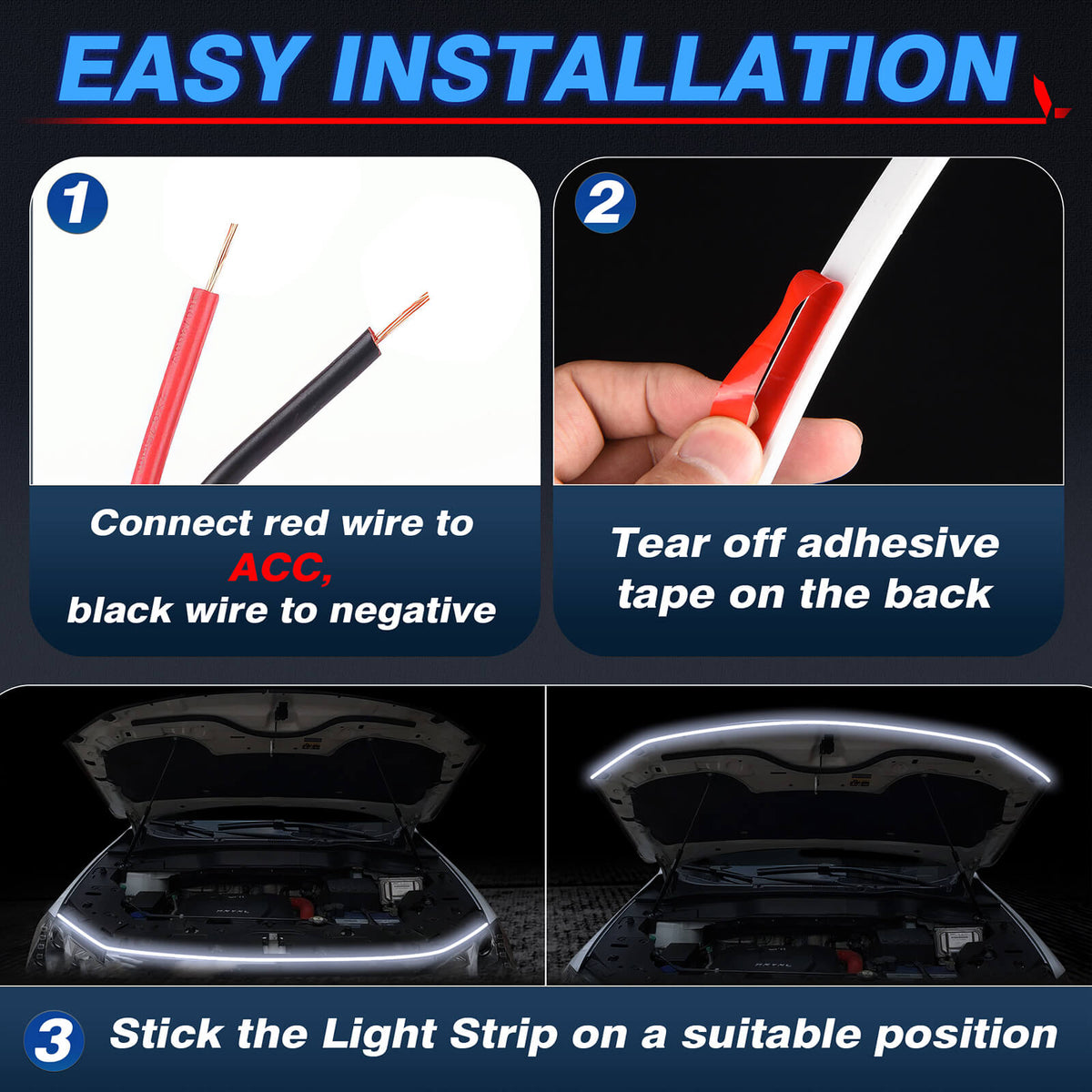 EASY INSTALLATION

1

Connect red wire to ACC, black wire to negative

2

Tear off adhesive tape on the back

3 Stick the Light Strip on a suitable position