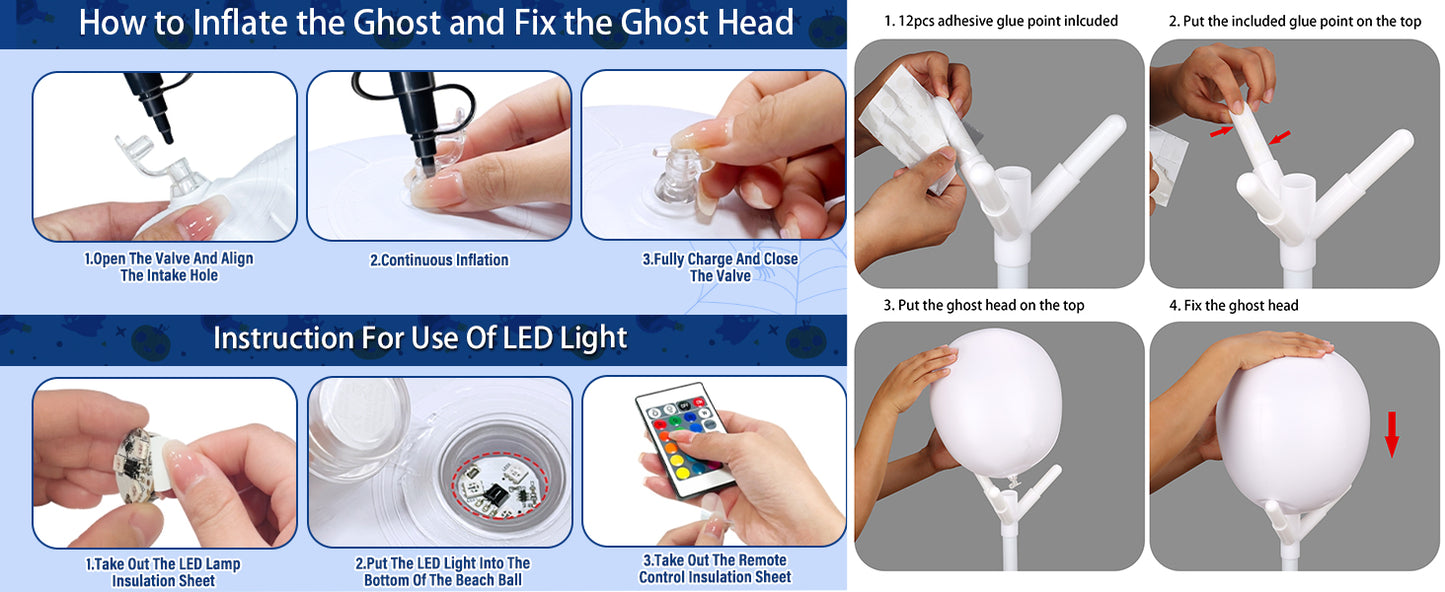 How to Inflate the Ghost and Fix the Ghost Head

1.Open The Valve And Align The Intake Hole

2.Continuous Inflation

3.Fully Charge And Close The Valve

Instruction For Use Of LED Light

1.Take Out The LED Lamp Insulation Sheet

2.Put The LED Light Into The Bottom Of The Beach Ball

3.Take Out The Remote Control Insulation Sheet

1. 12pcs adhesive glue point inlcuded

2. Put the included glue point on the top

3. Put the ghost head on the top

4. Fix the ghost head