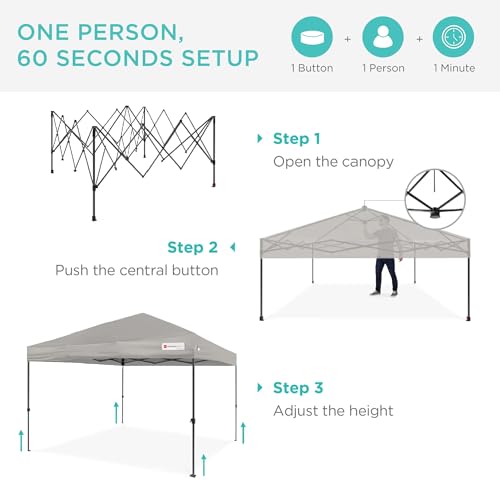 ONE PERSON, 60 SECONDS SETUP

1 Button + 1 Person + 1 Minute

Step 1
Open the canopy

Step 2
Push the central button

Step 3
Adjust the height