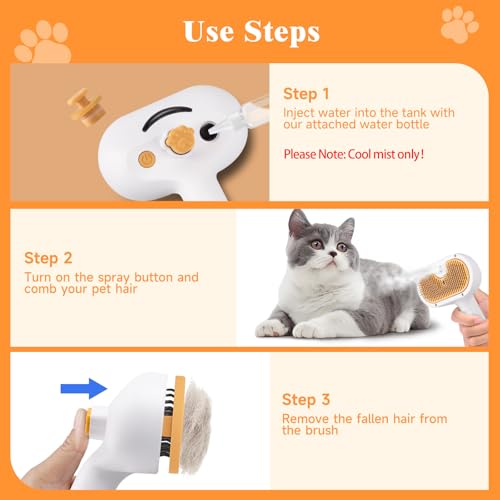 Use Steps

Step 1
Inject water into the tank with our attached water bottle

Please Note: Cool mist only!

Step 2
Turn on the spray button and comb your pet hair

Step 3
Remove the fallen hair from the brush