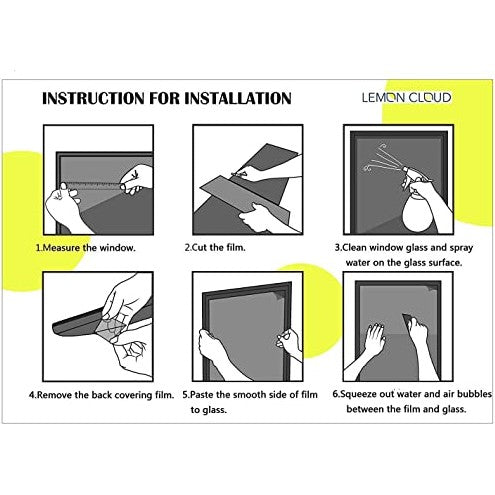 INSTRUCTION FOR INSTALLATION

LEMON CLOUD

1.Measure the window.

2.Cut the film.

3.Clean window glass and spray water on the glass surface.

4.Remove the back covering film.

5.Paste the smooth side of film to glass.

6.Squeeze out water and air bubbles between the film and glass.