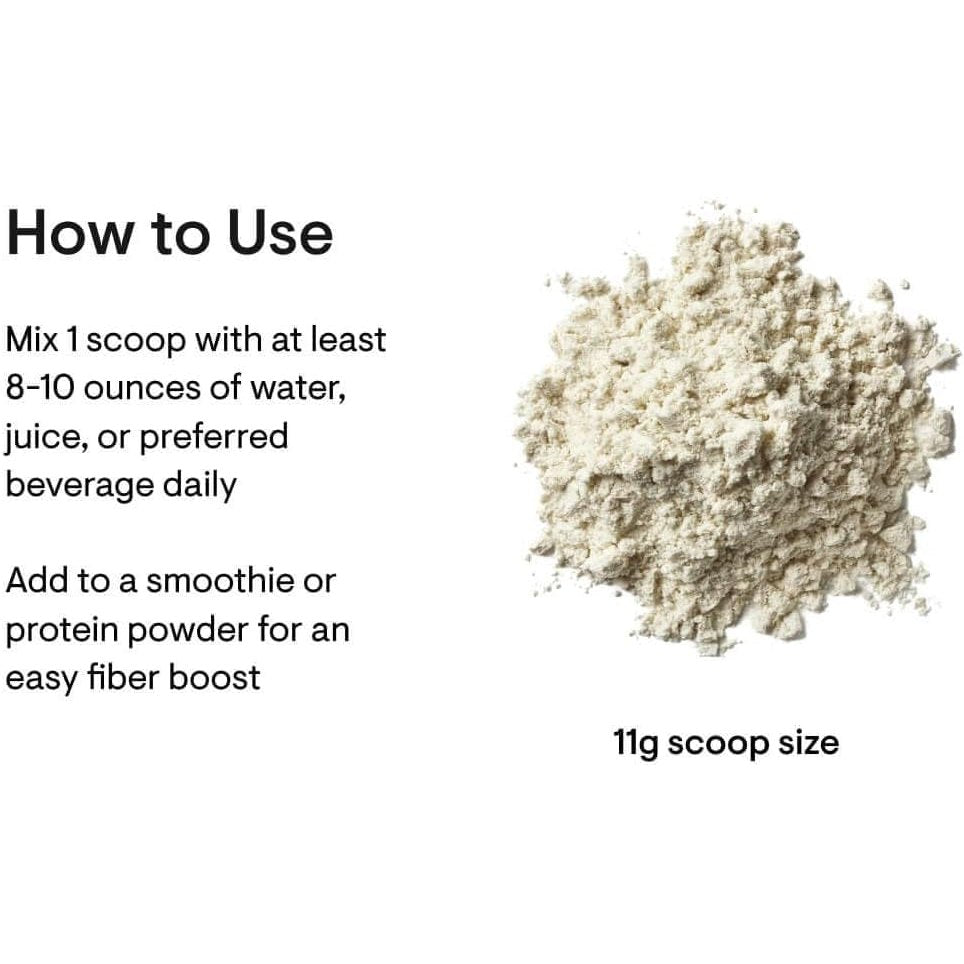 How to Use

Mix 1 scoop with at least 8-10 ounces of water, juice, or preferred beverage daily

Add to a smoothie or protein powder for an easy fiber boost

11g scoop size