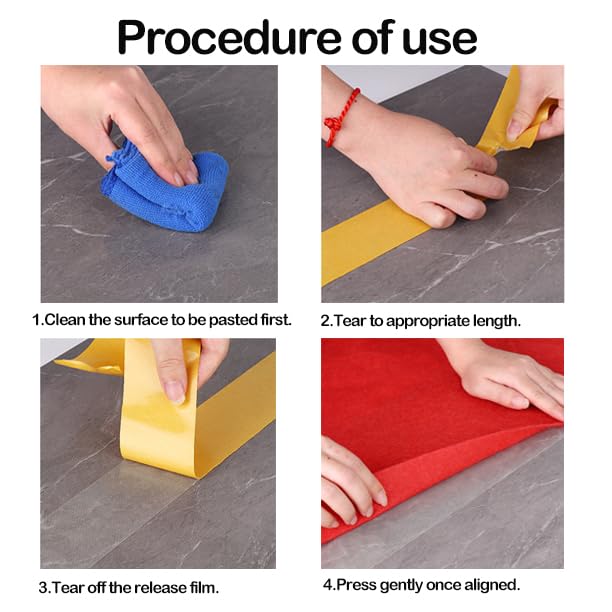 Procedure of use

1.Clean the surface to be pasted first.

2.Tear to appropriate length.

3.Tear off the release film.

4.Press gently once aligned.