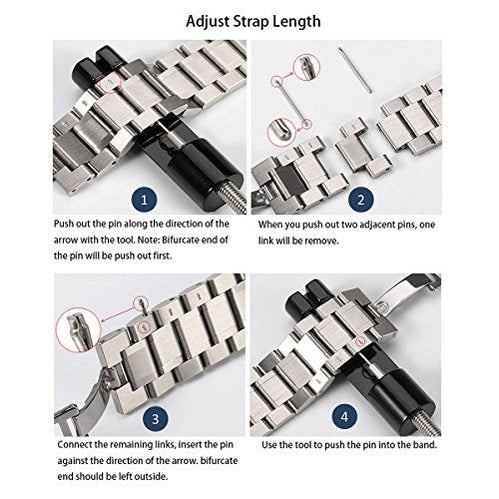 Adjust Strap Length

1

Push out the pin along the direction of the arrow with the tool. Note: Bifurcate end of the pin will be push out first.

2

When you push out two adjacent pins, one link will be remove.

3

Connect the remaining links, insert the pin against the direction of the arrow. bifurcate end should be left outside.

4

Use the tool to push the pin into the band.